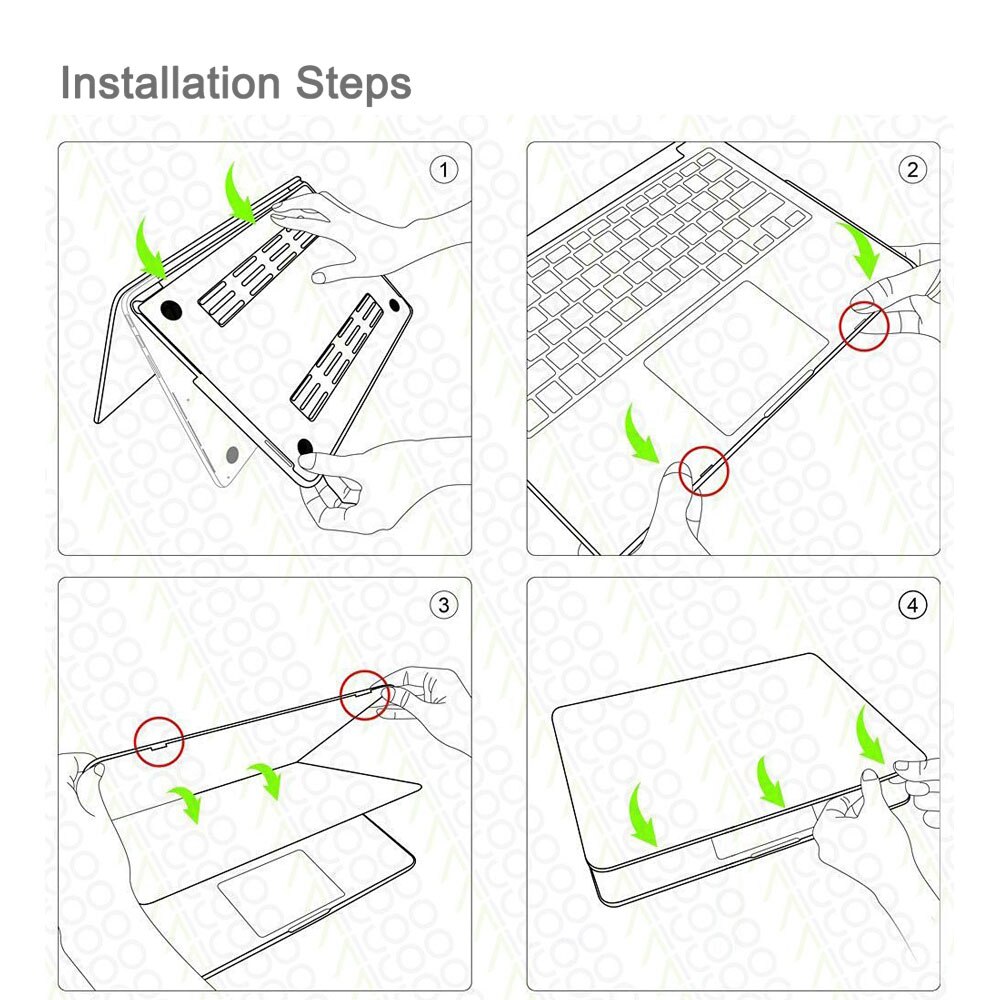 Installation Steps

1

2

3

4