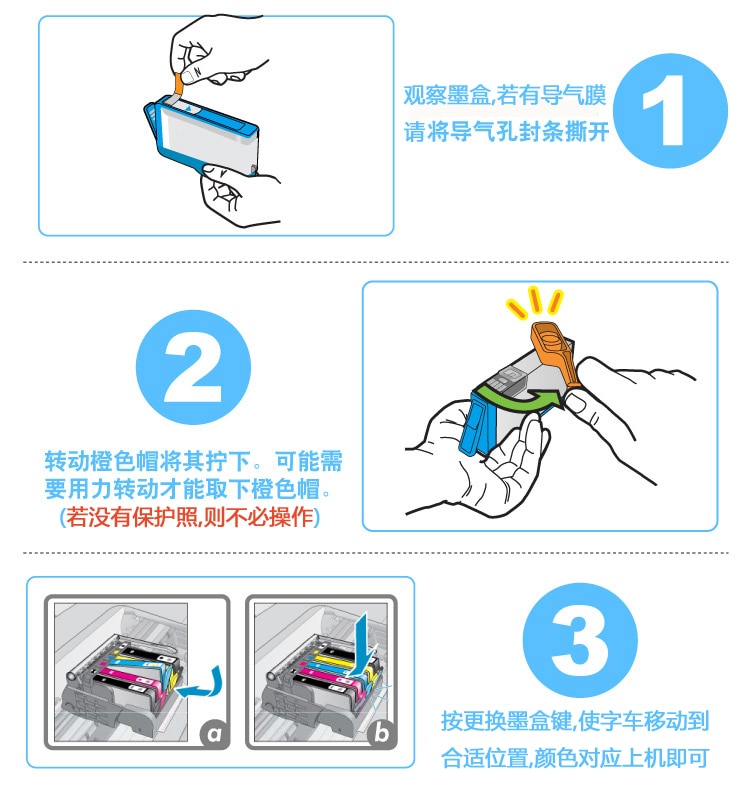 观察墨盒,若有导气膜
请将导气孔封条撕开

1

2

转动橙色帽将其拧下。可能需要用力转动才能取下橙色帽。
(若没有保护照,则不必操作)

a

b

3

按更换墨盒键,使字车移动到合适位置,颜色对应上机即可