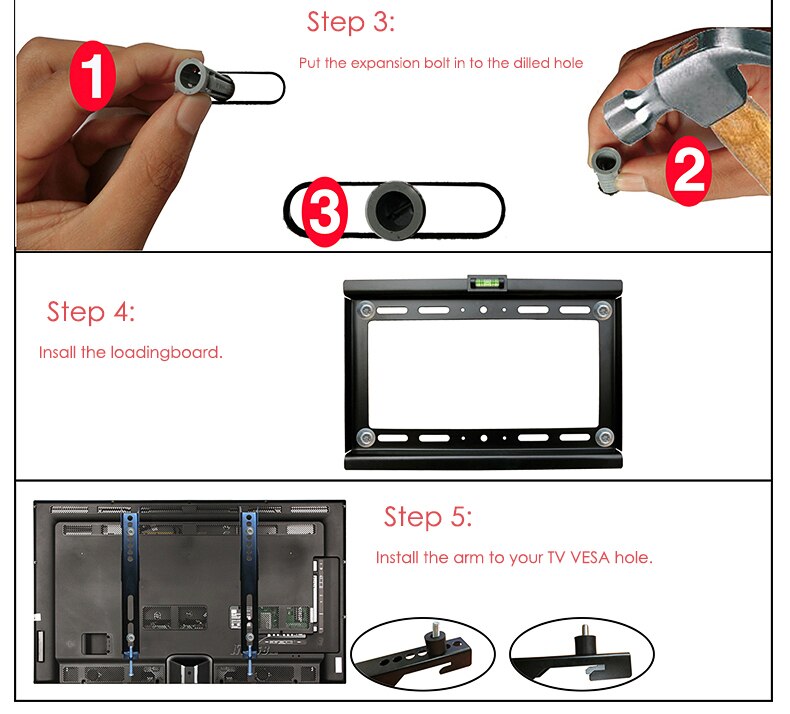 Step 3:

Put the expansion bolt in to the dilled hole

1

2

3

Step 4:

Insall the loadingboard.

Step 5:

Install the arm to your TV VESA hole.