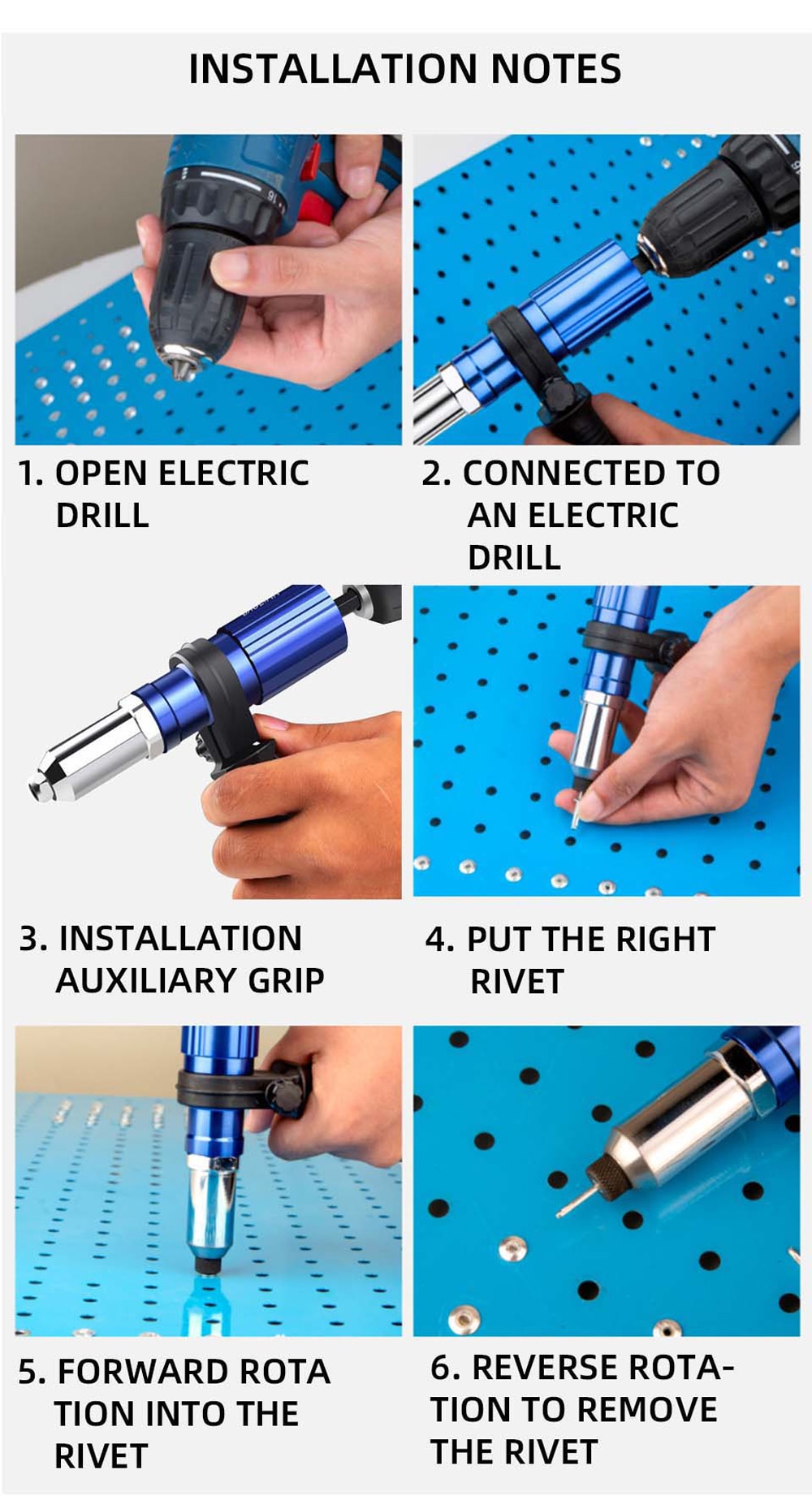 INSTALLATION NOTES

1. OPEN ELECTRIC DRILL

2. CONNECTED TO AN ELECTRIC DRILL

3. INSTALLATION AUXILIARY GRIP

4. PUT THE RIGHT RIVET

5. FORWARD ROTA TION INTO THE RIVET

6. REVERSE ROTATION TO REMOVE THE RIVET