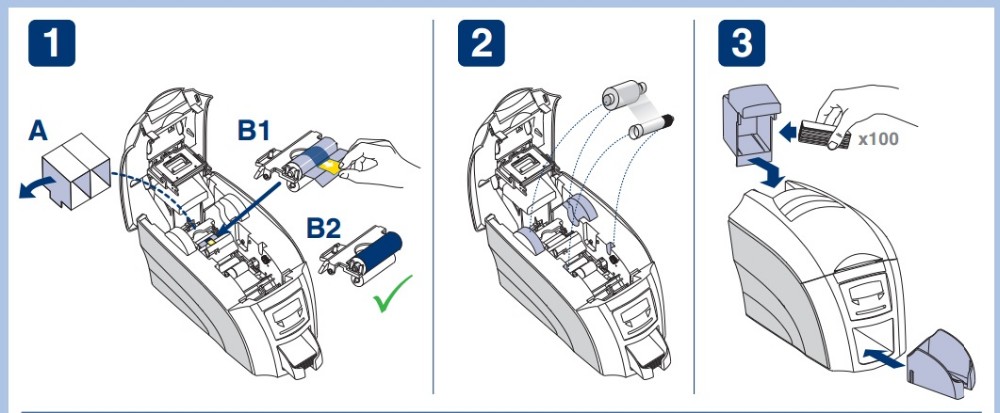 1

A

B1

B2

2

3

x100