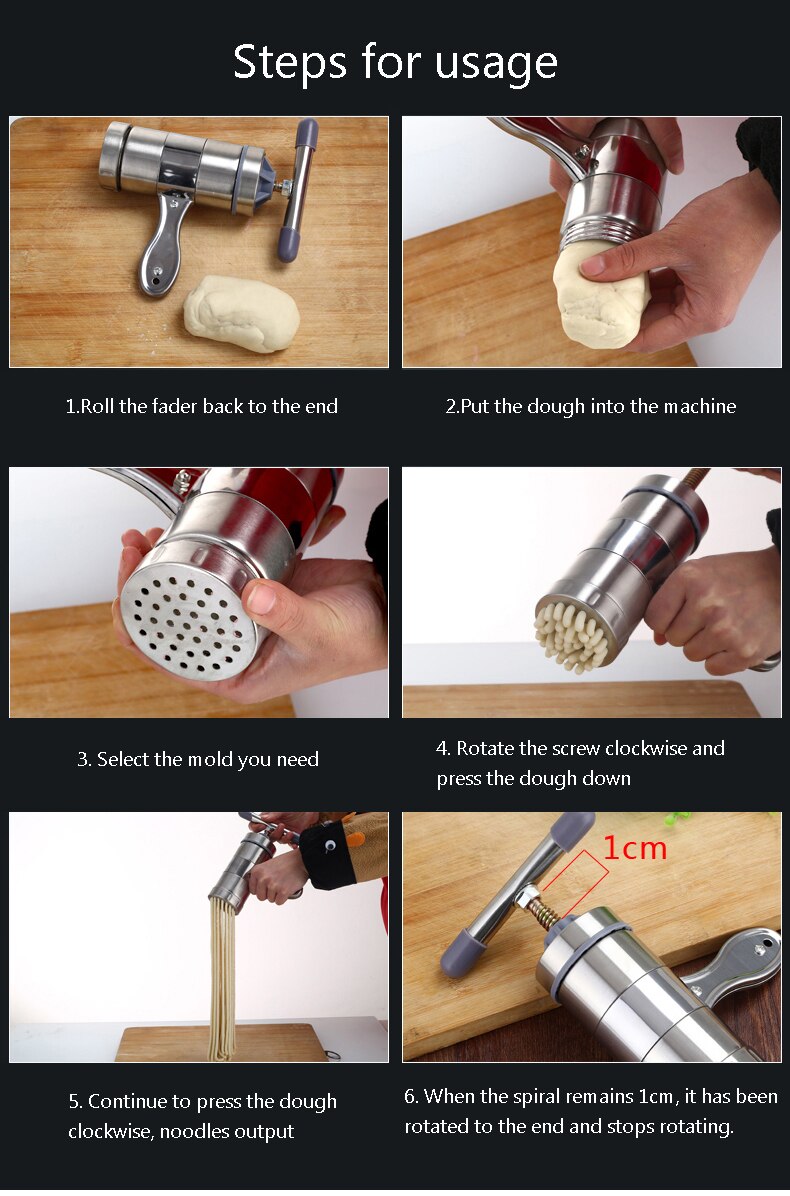 Steps for usage

1.Roll the fader back to the end

2.Put the dough into the machine

3. Select the mold you need

4. Rotate the screw clockwise and press the dough down

1cm

5. Continue to press the dough clockwise, noodles output

6. When the spiral remains 1cm, it has been rotated to the end and stops rotating.