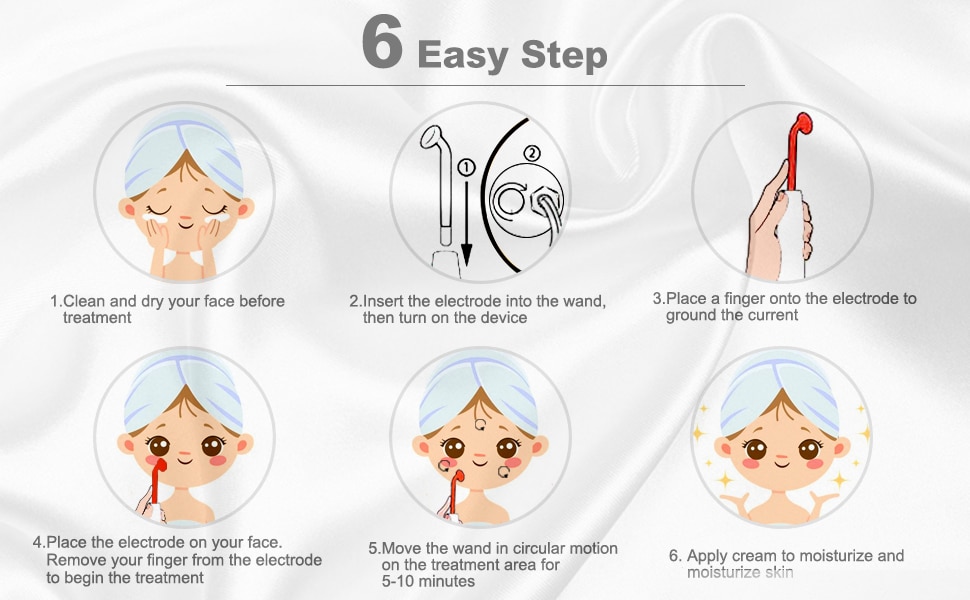 6 Easy Step

1

2

1.Clean and dry your face before treatment

2.Insert the electrode into the wand, then turn on the device

3.Place a finger onto the electrode to ground the current

4.Place the electrode on your face. Remove your finger from the electrode to begin the treatment

5.Move the wand in circular motion on the treatment area for 5-10 minutes

6. Apply cream to moisturize and moisturize skin