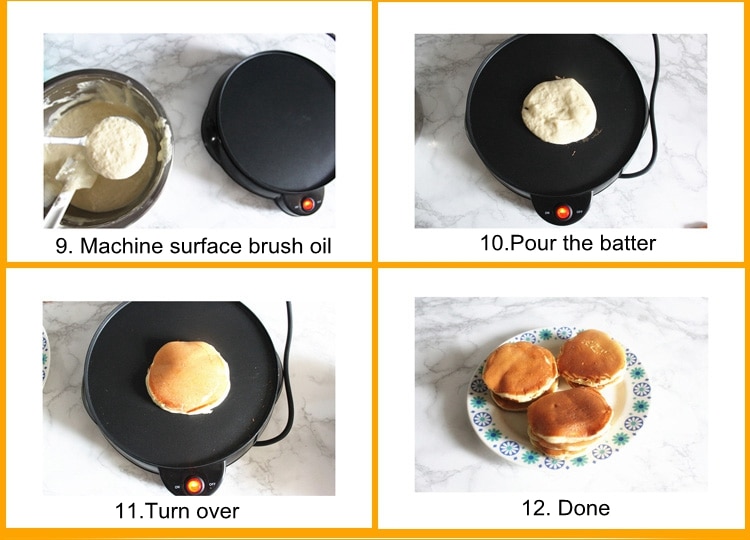 9. Machine surface brush oil

10.Pour the batter

11.Turn over

12. Done