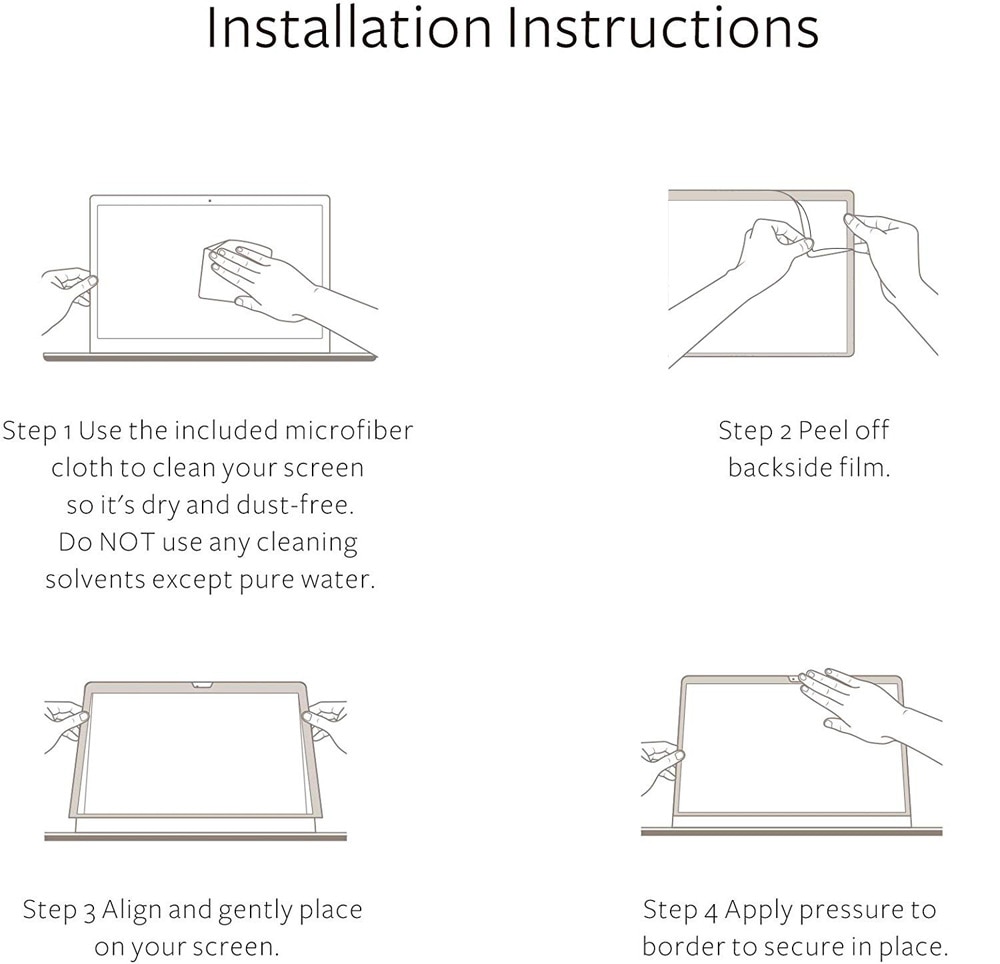 Installation Instructions

Step 1 Use the included microfiber cloth to clean your screen so it's dry and dust-free. Do NOT use any cleaning solvents except pure water.

Step 2 Peel off backside film.

Step 3 Align and gently place on your screen.

Step 4 Apply pressure to border to secure in place.