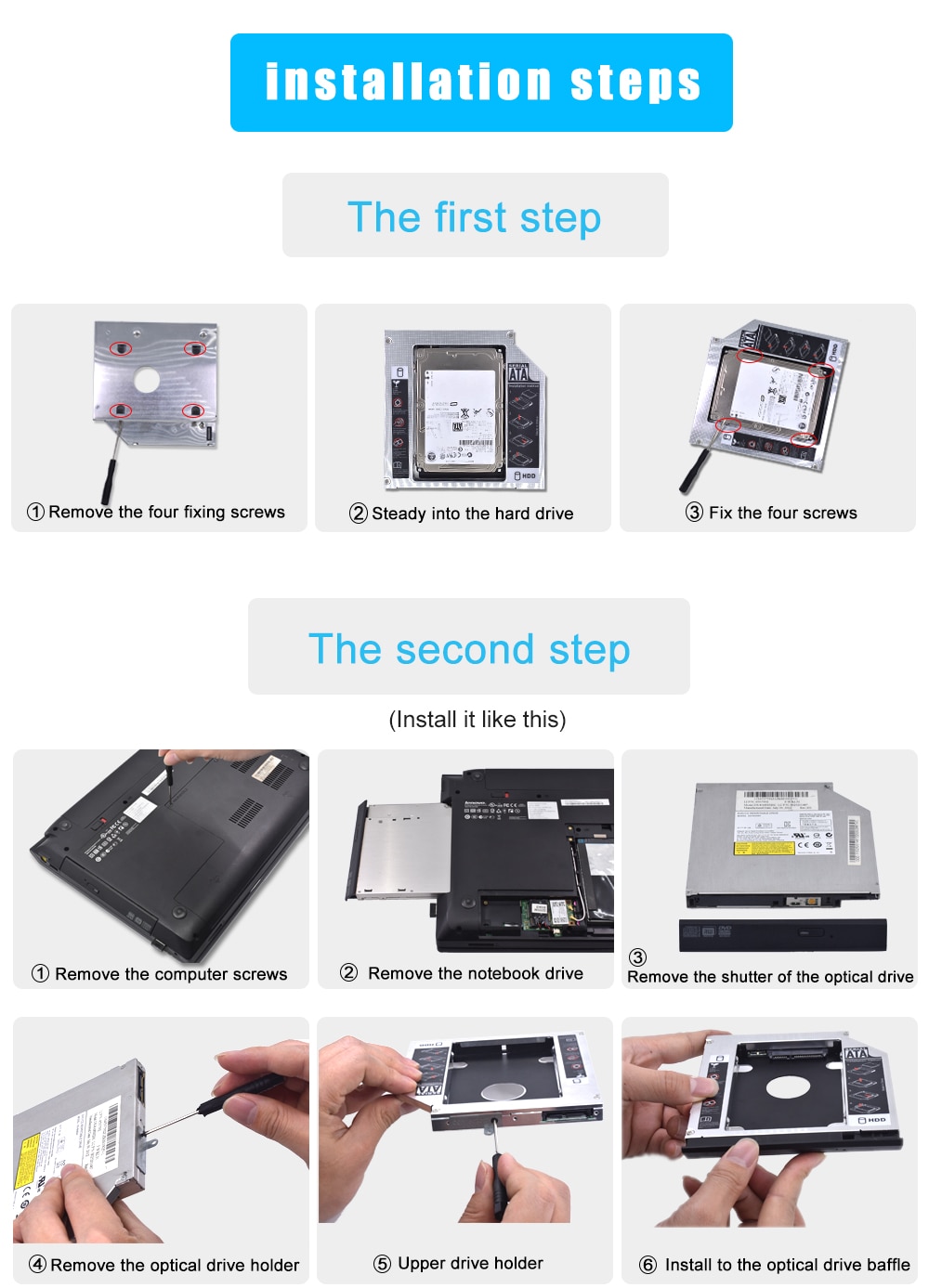 installation steps

The first step

① Remove the four fixing screws

② Steady into the hard drive

③ Fix the four screws

The second step

(Install it like this)

① Remove the computer screws

② Remove the notebook drive

③ Remove the shutter of the optical drive

④ Remove the optical drive holder

⑤ Upper drive holder

⑥ Install to the optical drive baffle