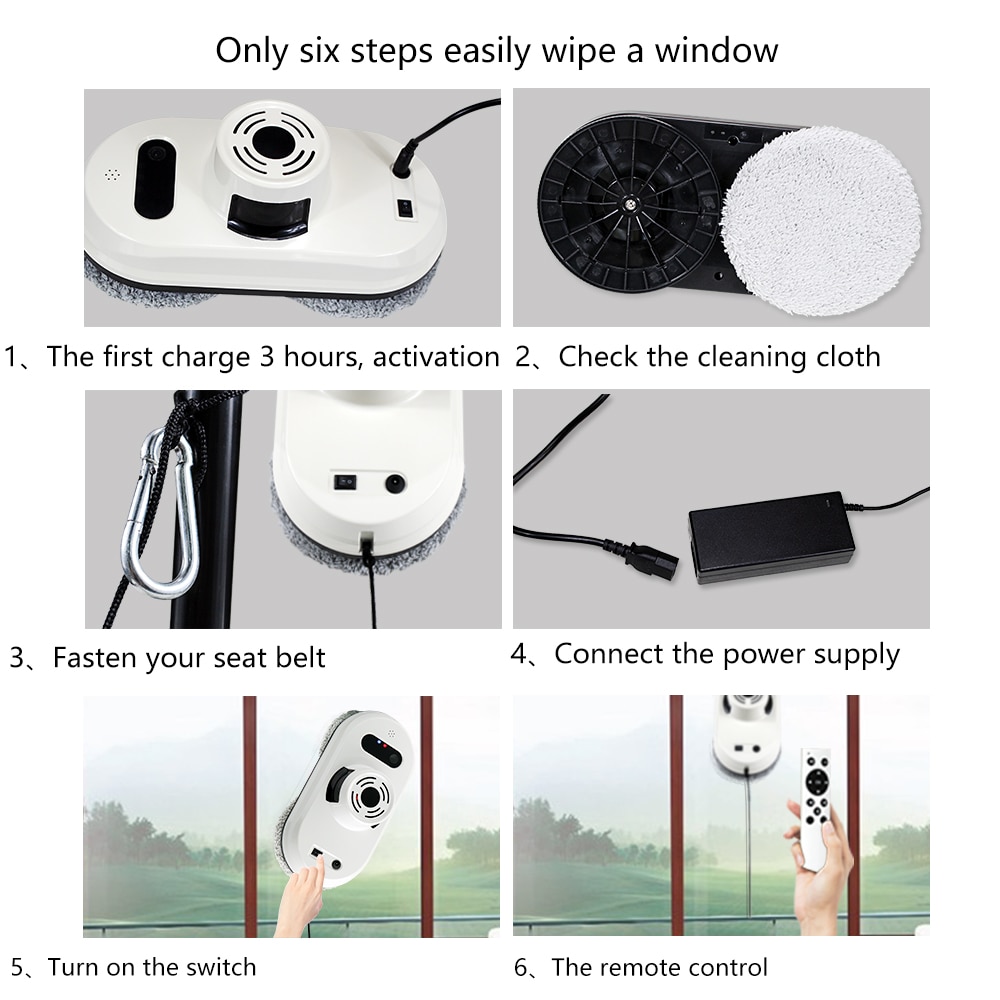 Only six steps easily wipe a window

1、The first charge 3 hours, activation

2、Check the cleaning cloth

3、Fasten your seat belt

4、Connect the power supply

5、Turn on the switch

6、The remote control