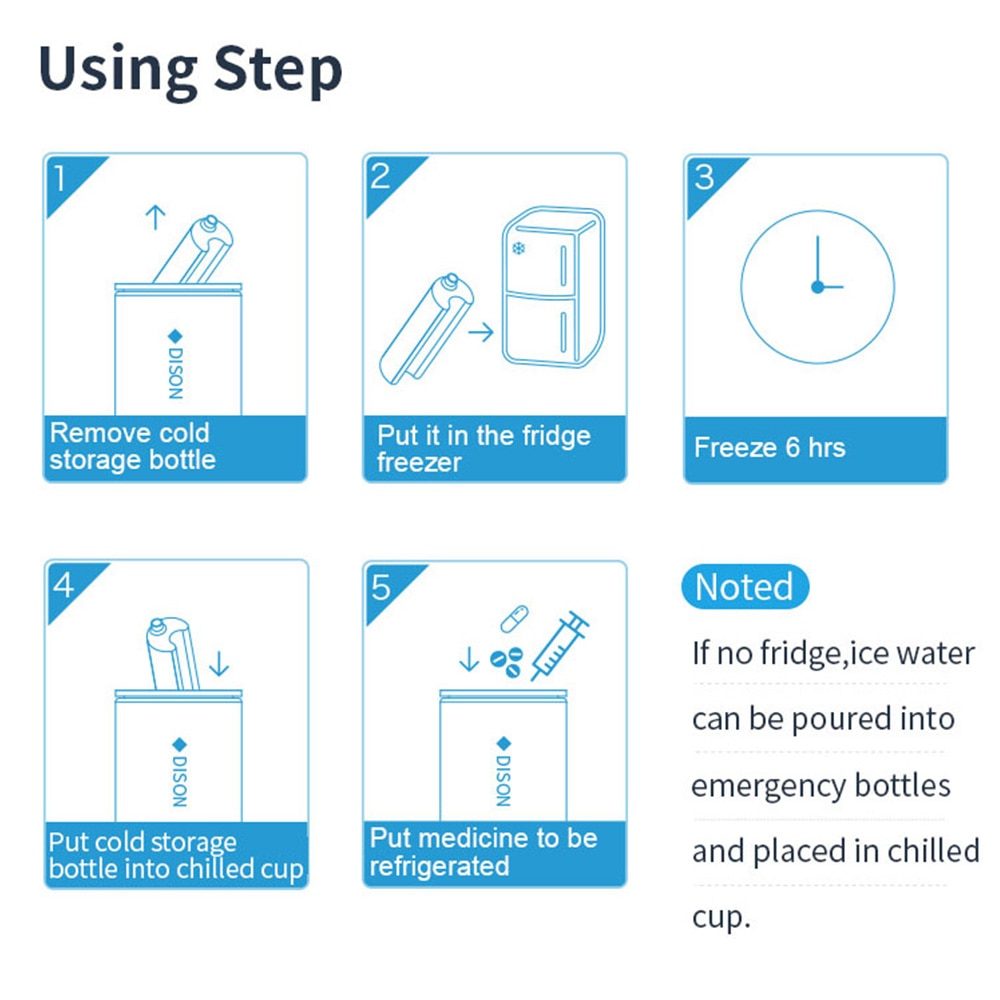 Using Step

1
DISON
Remove cold storage bottle

2
Put it in the fridge freezer

3
Freeze 6 hrs

4
DISON
Put cold storage bottle into chilled cup

5
DISON
Put medicine to be refrigerated

Noted
If no fridge,ice water can be poured into emergency bottles and placed in chilled cup.