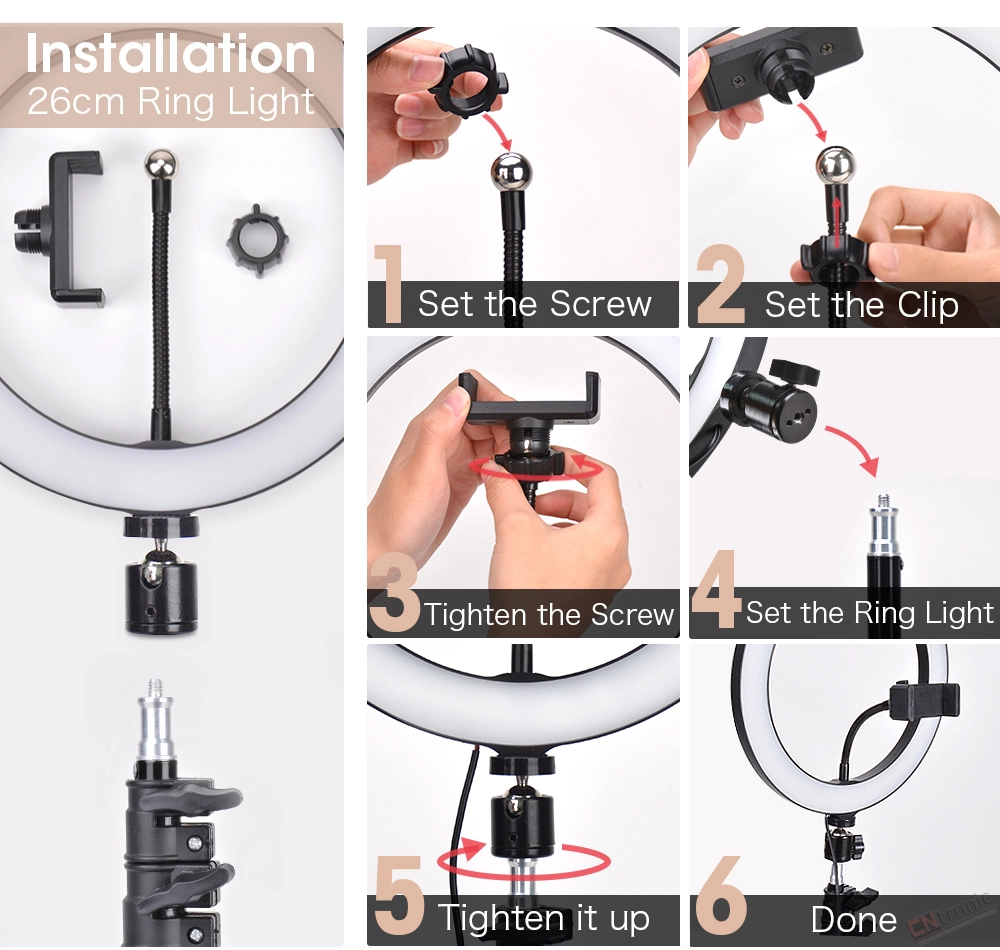 Installation
26cm Ring Light

1 Set the Screw

2 Set the Clip

3 Tighten the Screw

4 Set the Ring Light

5 Tighten it up

6 Done

CNtronic