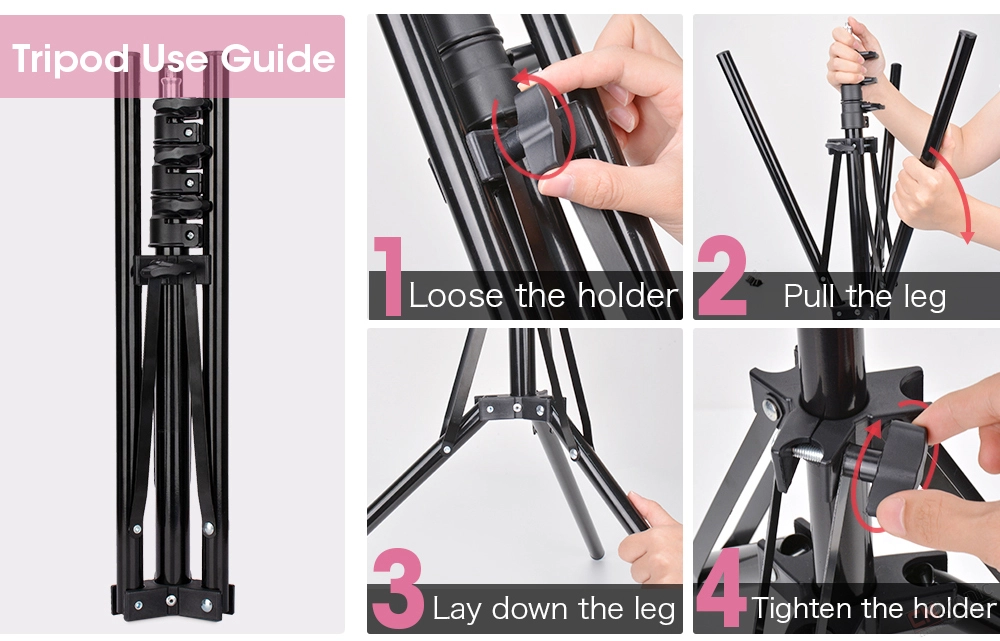 Tripod Use Guide

1 Loose the holder

2 Pull the leg

3 Lay down the leg

4 Tighten the holder