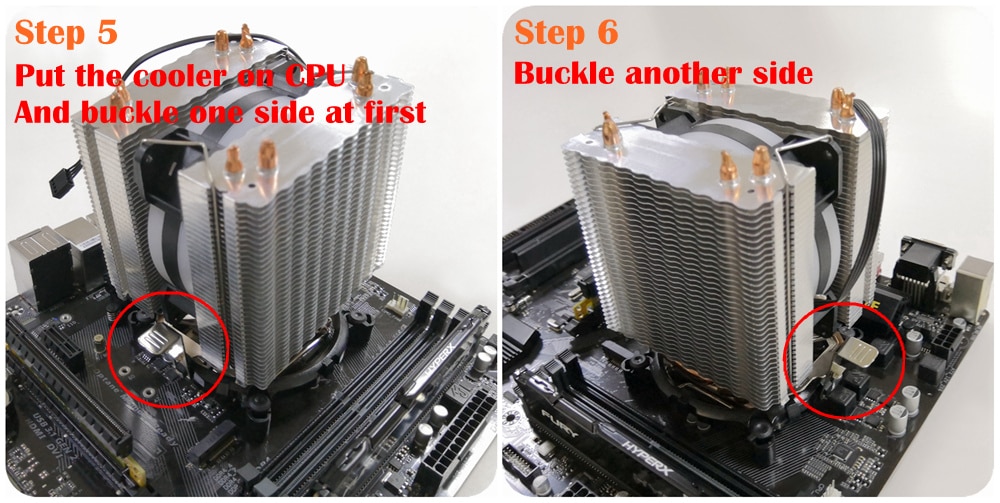 Step 5
Put the cooler on CPU
And buckle one side at first

Step 6
Buckle another side

FURY
HYPERX