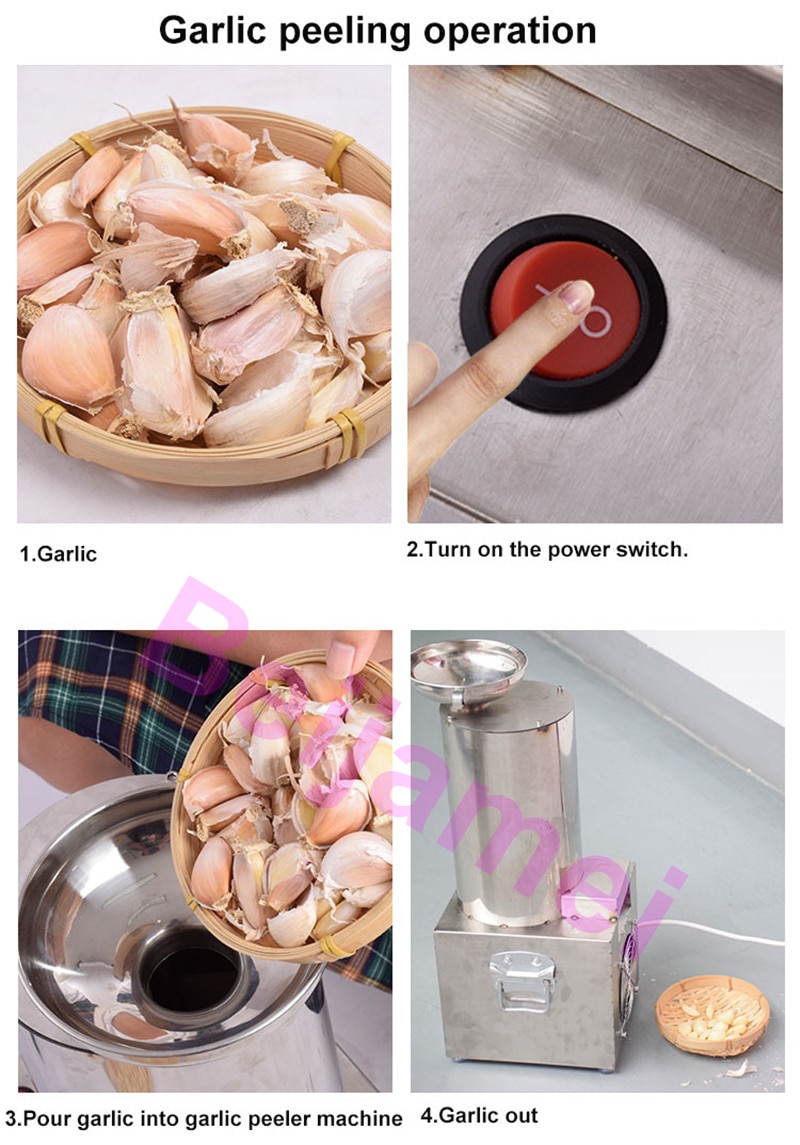 Garlic peeling operation

1.Garlic

2.Turn on the power switch.

Beijamei

3.Pour garlic into garlic peeler machine

4.Garlic out