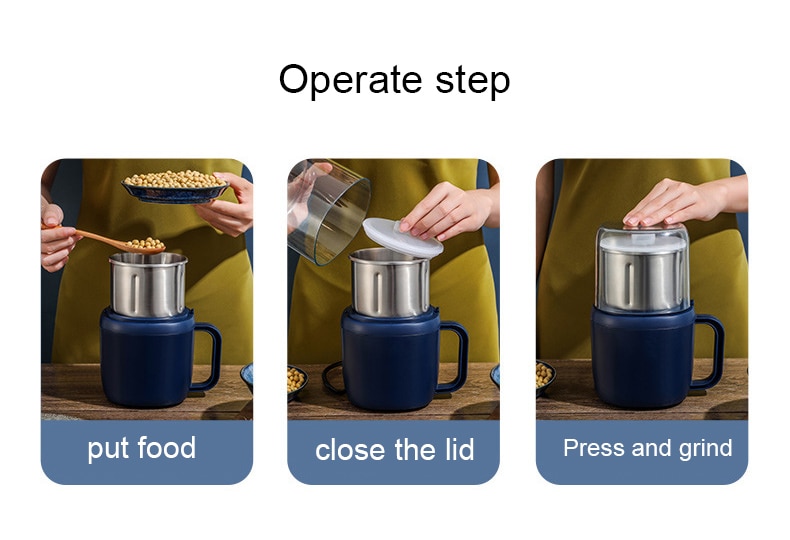 Operate step

put food

close the lid

Press and grind