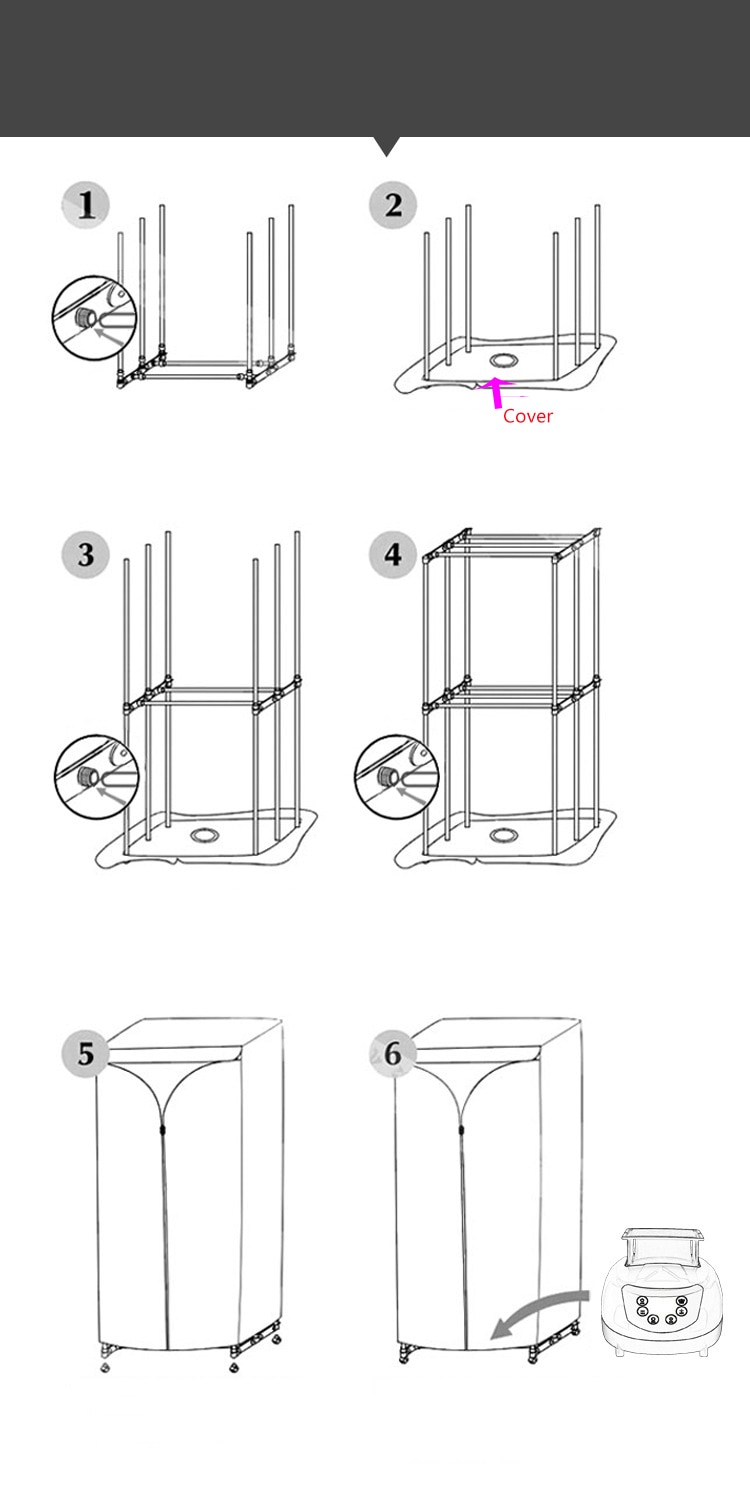 1

2

Cover

3

4

5

6