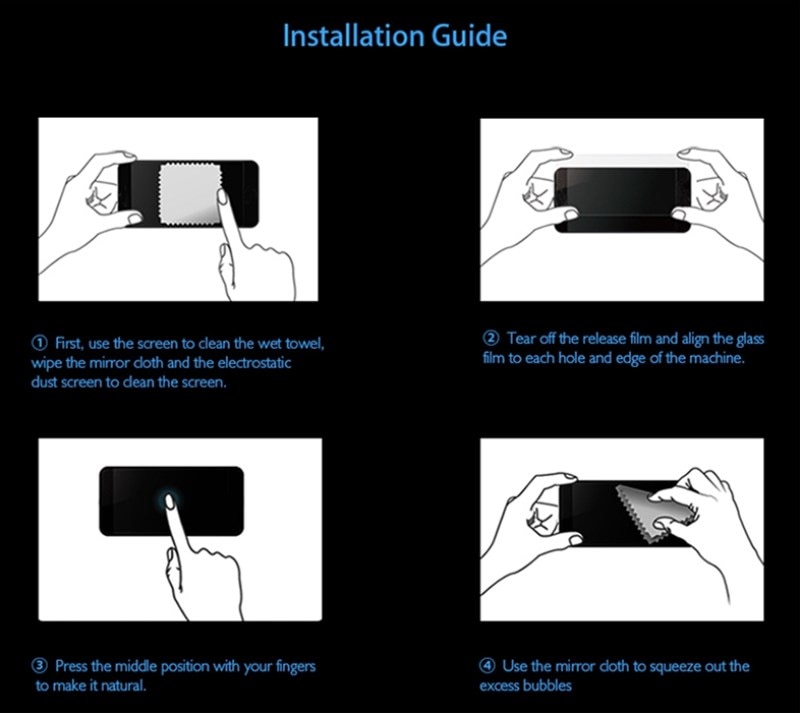 Installation Guide

① First, use the screen to clean the wet towel, wipe the mirror cloth and the electrostatic dust screen to clean the screen.

② Tear off the release film and align the glass film to each hole and edge of the machine.

③ Press the middle position with your fingers to make it natural.

④ Use the mirror cloth to squeeze out the excess bubbles