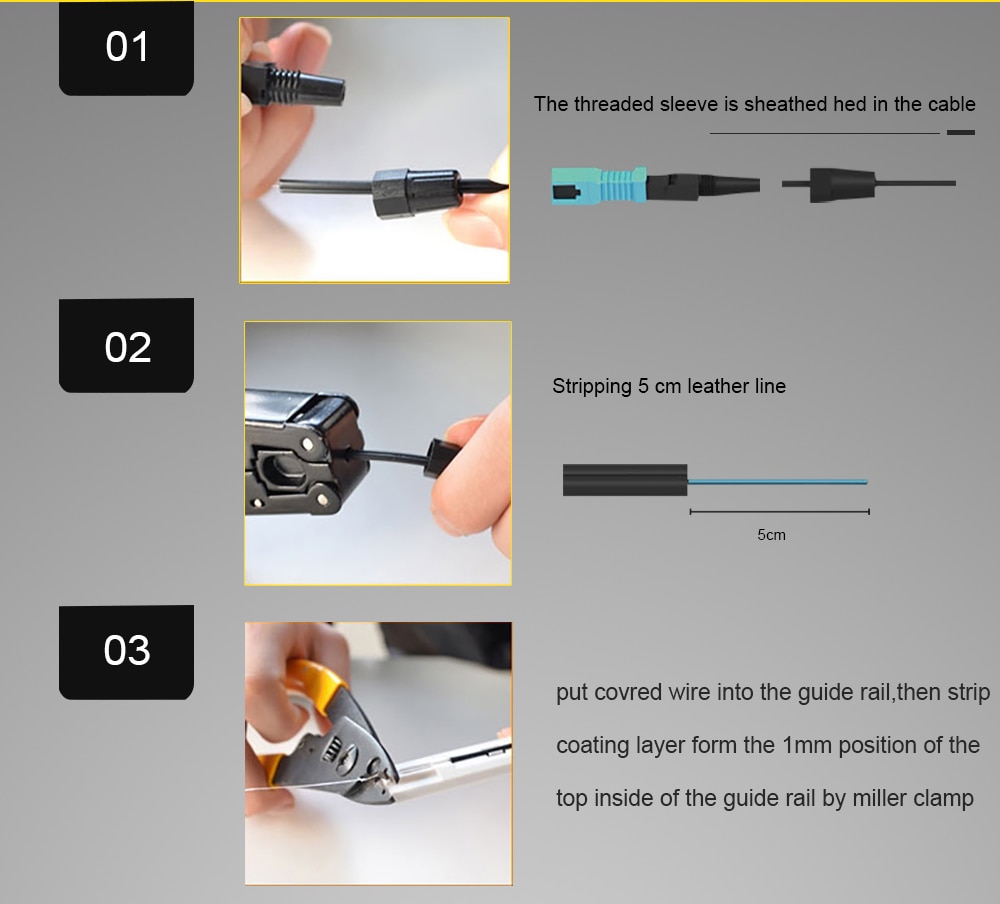 01

The threaded sleeve is sheathed hed in the cable

02

Stripping 5 cm leather line

5cm

03

put covred wire into the guide rail,then strip coating layer form the 1mm position of the top inside of the guide rail by miller clamp