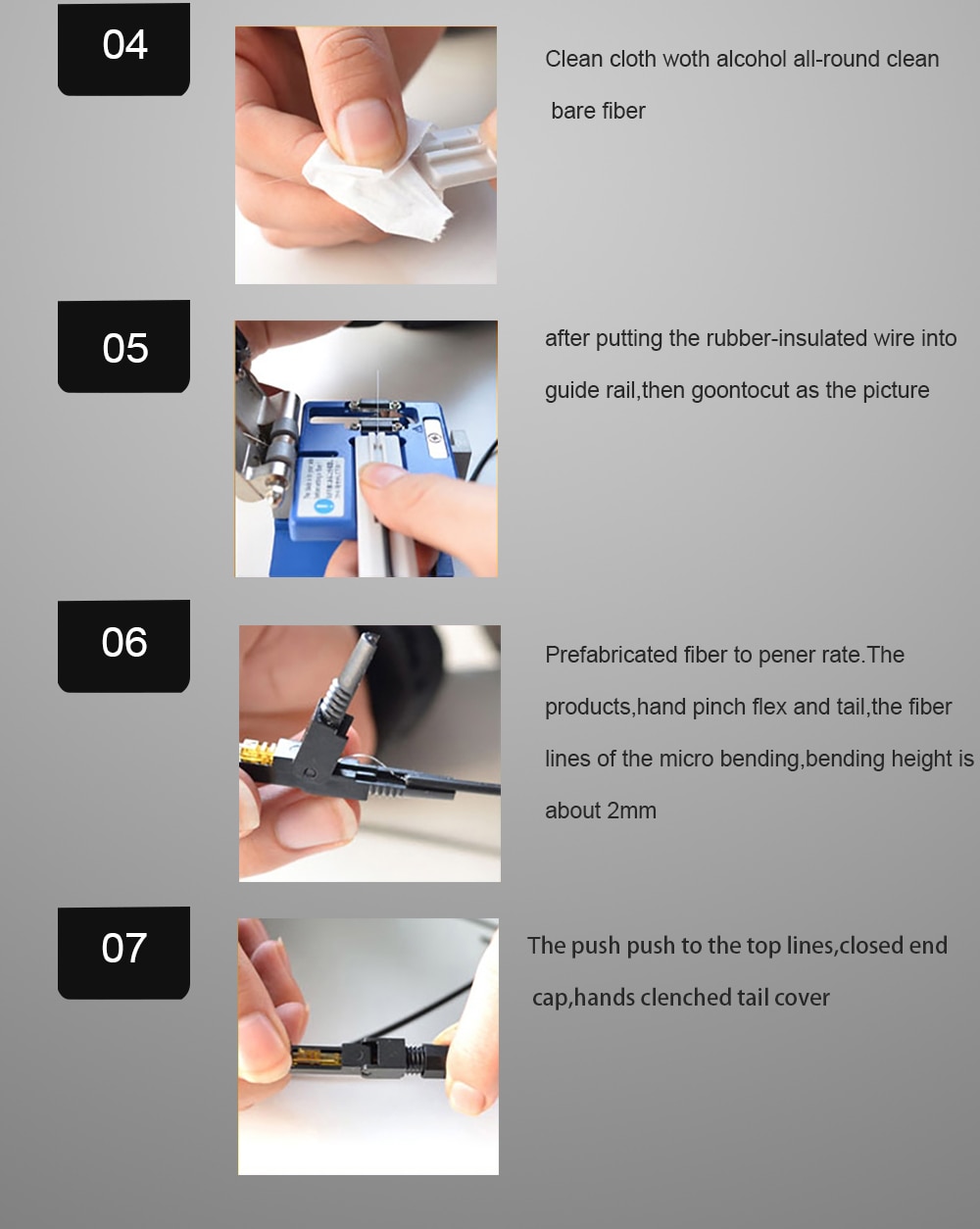 04

Clean cloth woth alcohol all-round clean bare fiber

05

after putting the rubber-insulated wire into guide rail,then goontocut as the picture

06

Prefabricated fiber to pener rate.The products,hand pinch flex and tail,the fiber lines of the micro bending,bending height is about 2mm

07

The push push to the top lines,closed end cap,hands clenched tail cover