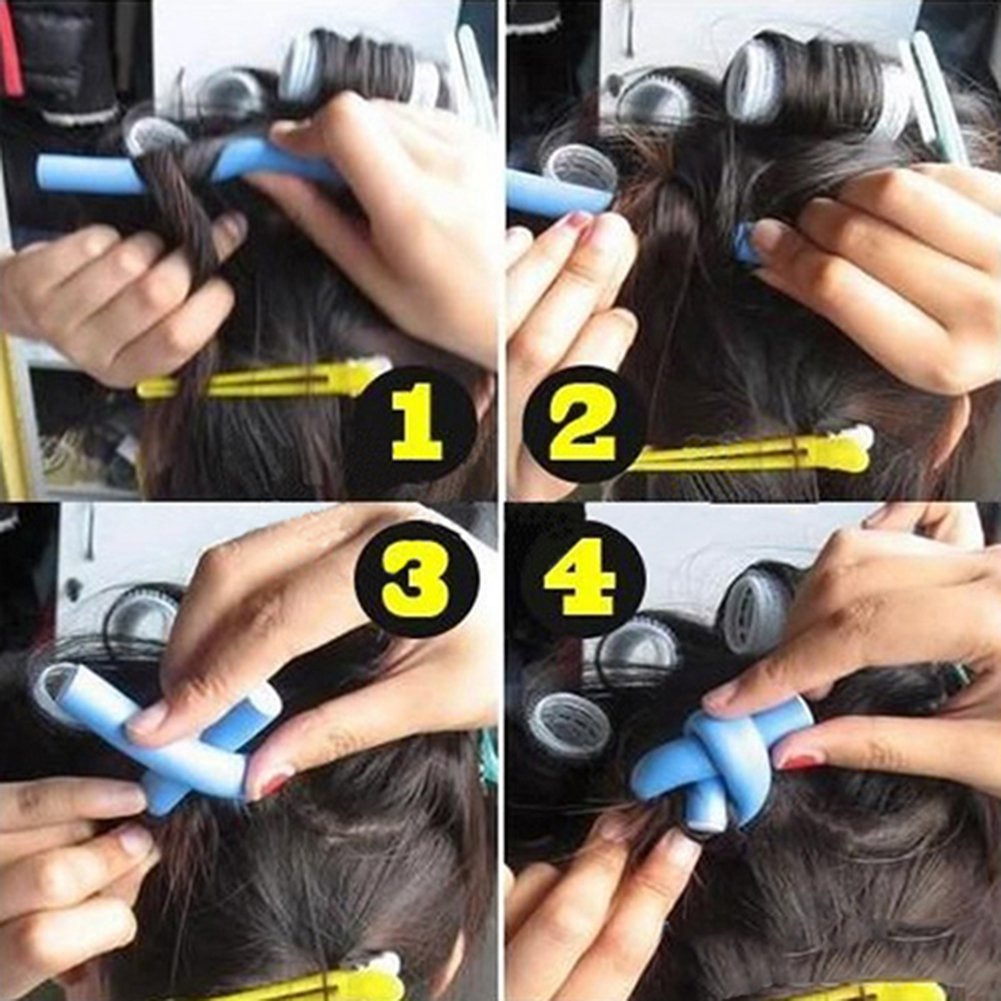 1
2
3
4