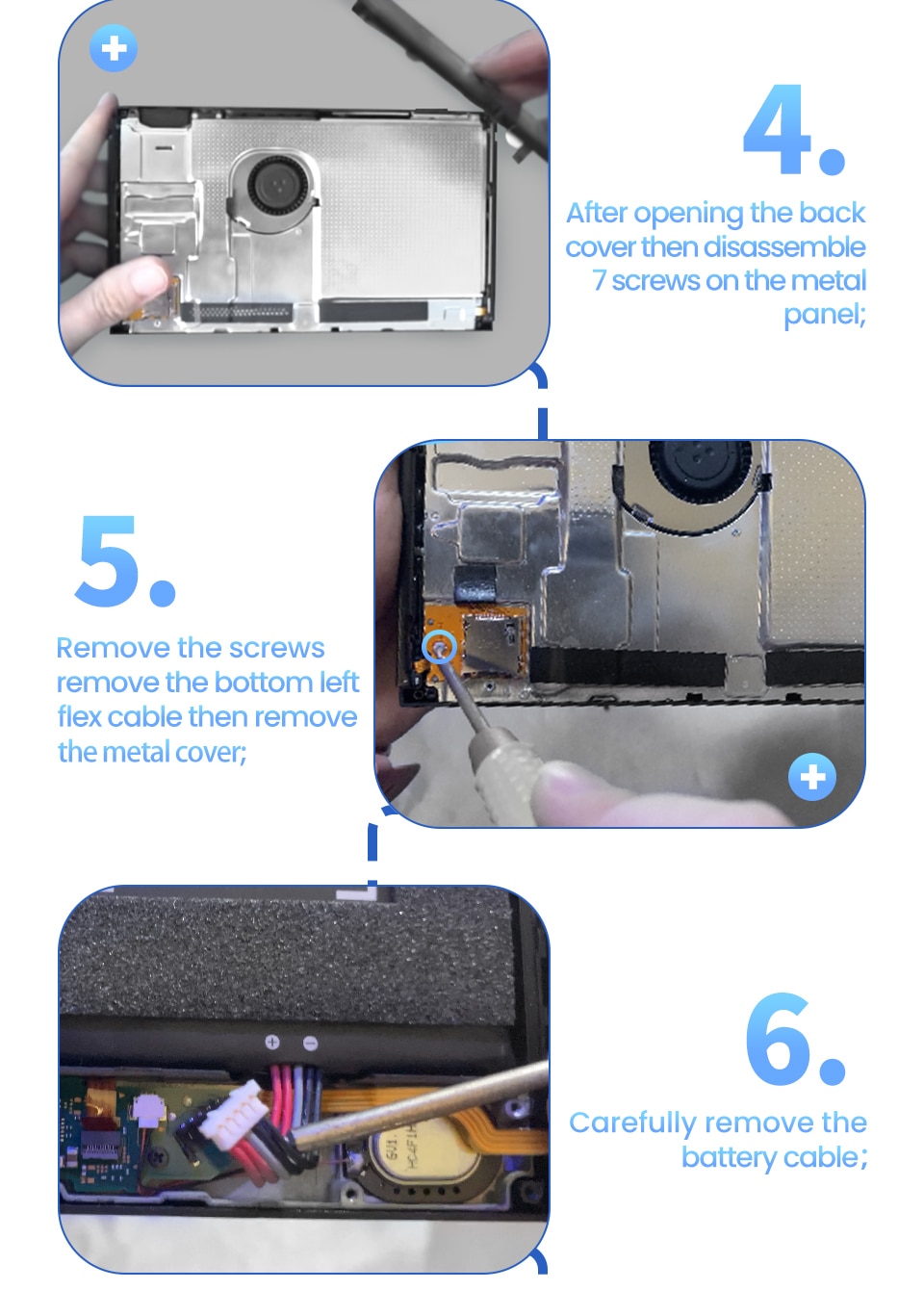 4.

After opening the back cover then disassemble 7 screws on the metal panel;

5.

Remove the screws remove the bottom left flex cable then remove the metal cover;

6.

Carefully remove the battery cable;