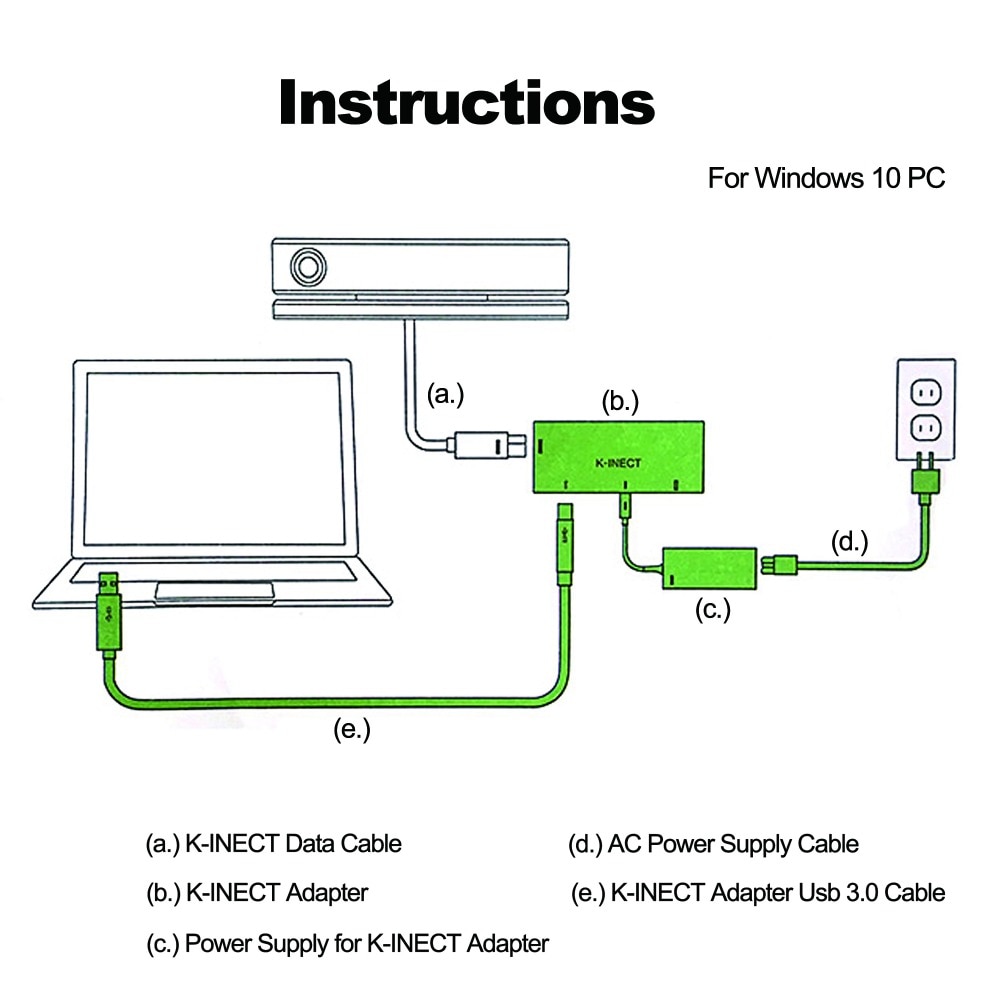 Instructions

For Windows 10 PC

(a.)

(b.)

K-INECT

(d.)

(c.)

(e.)

(a.) K-INECT Data Cable

(b.) K-INECT Adapter

(c.) Power Supply for K-INECT Adapter

(d.) AC Power Supply Cable

(e.) K-INECT Adapter Usb 3.0 Cable