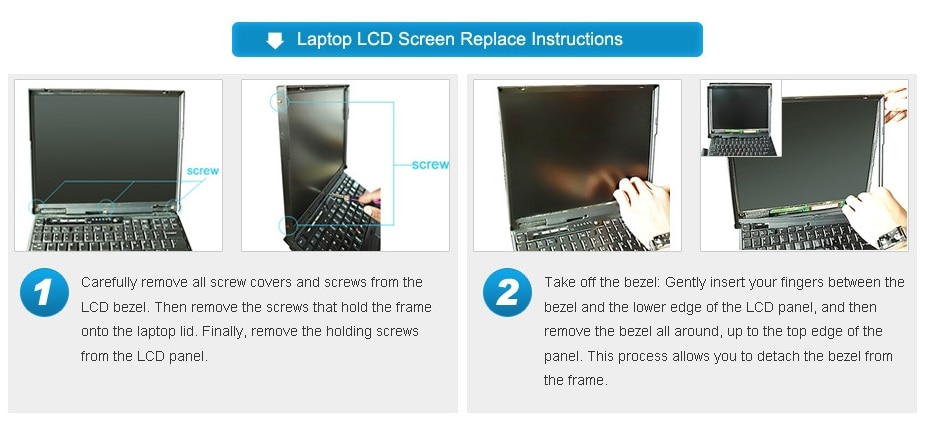 Laptop LCD Screen Replace Instructions

screw

screw

1 Carefully remove all screw covers and screws from the LCD bezel. Then remove the screws that hold the frame onto the laptop lid. Finally, remove the holding screws from the LCD panel.

2 Take off the bezel: Gently insert your fingers between the bezel and the lower edge of the LCD panel, and then remove the bezel all around, up to the top edge of the panel. This process allows you to detach the bezel from the frame.