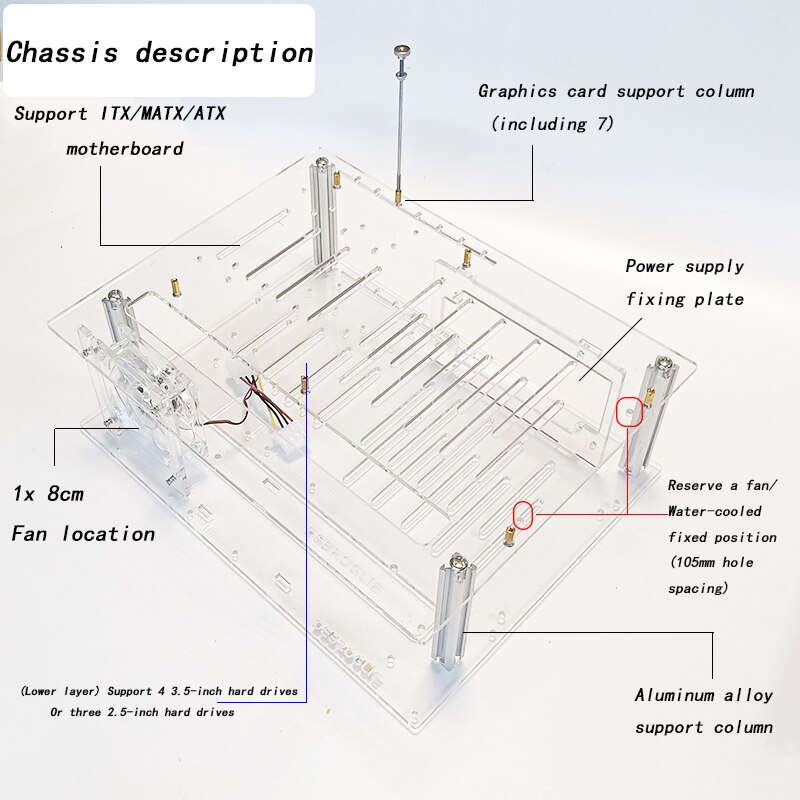 Chassis description

Support ITX/MATX/ATX motherboard

Graphics card support column (including 7)

Power supply fixing plate

1x 8cm Fan location

Reserve a fan/ Water-cooled fixed position (105mm hole spacing)

(Lower layer) Support 4 3.5-inch hard drives Or three 2.5-inch hard drives

Aluminum alloy support column