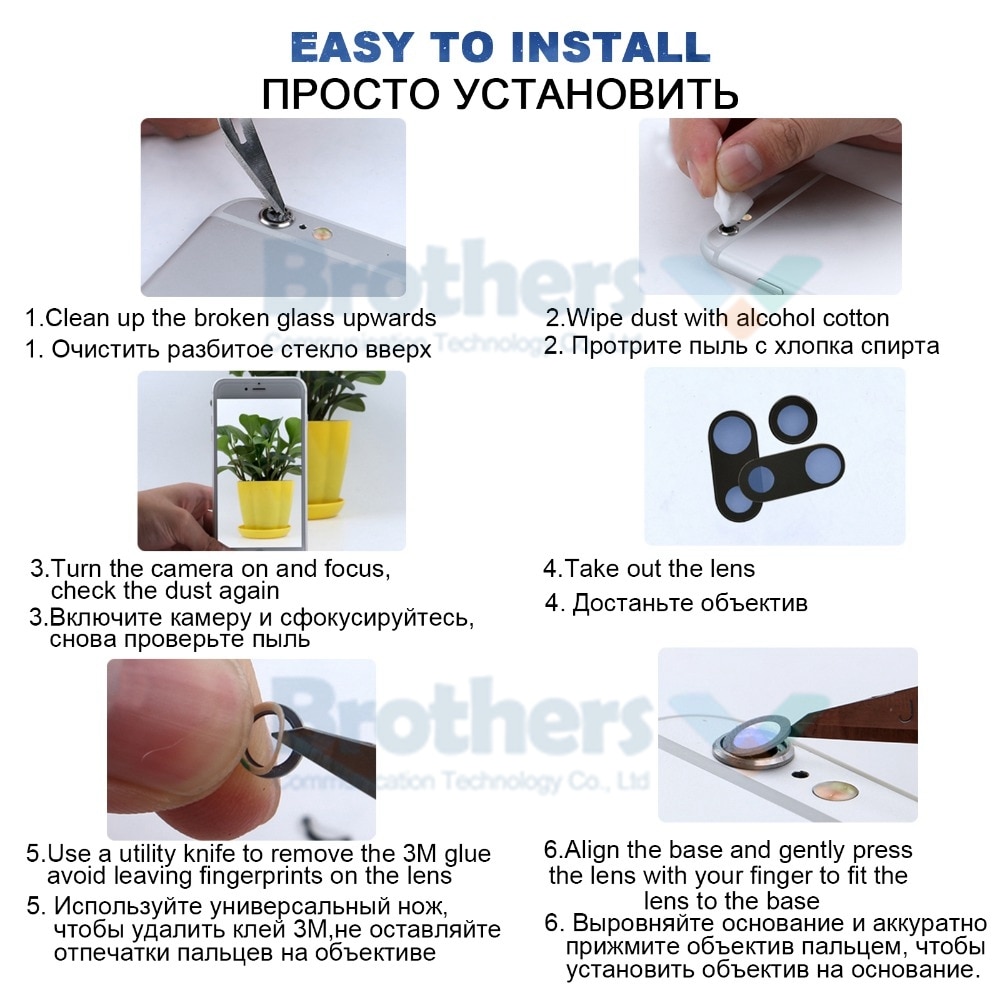 EASY TO INSTALL
ПРОСТО УСТАНОВИТЬ

Brothers
Communication Technology Co., Ltd

1.Clean up the broken glass upwards
1. Очистить разбитое стекло вверх

2.Wipe dust with alcohol cotton
2. Протрите пыль с хлопка спирта

3.Turn the camera on and focus, check the dust again
3.Включите камеру и сфокусируйтесь, снова проверьте пыль

4.Take out the lens
4. Достаньте объектив

Brothers
Communication Technology Co., Ltd

5.Use a utility knife to remove the 3M glue avoid leaving fingerprints on the lens
5. Используйте универсальный нож, чтобы удалить клей 3M,не оставляйте отпечатки пальцев на объективе

6.Align the base and gently press the lens with your finger to fit the lens to the base
6. Выровняйте основание и аккуратно прижмите объектив пальцем, чтобы установить объектив на основание.