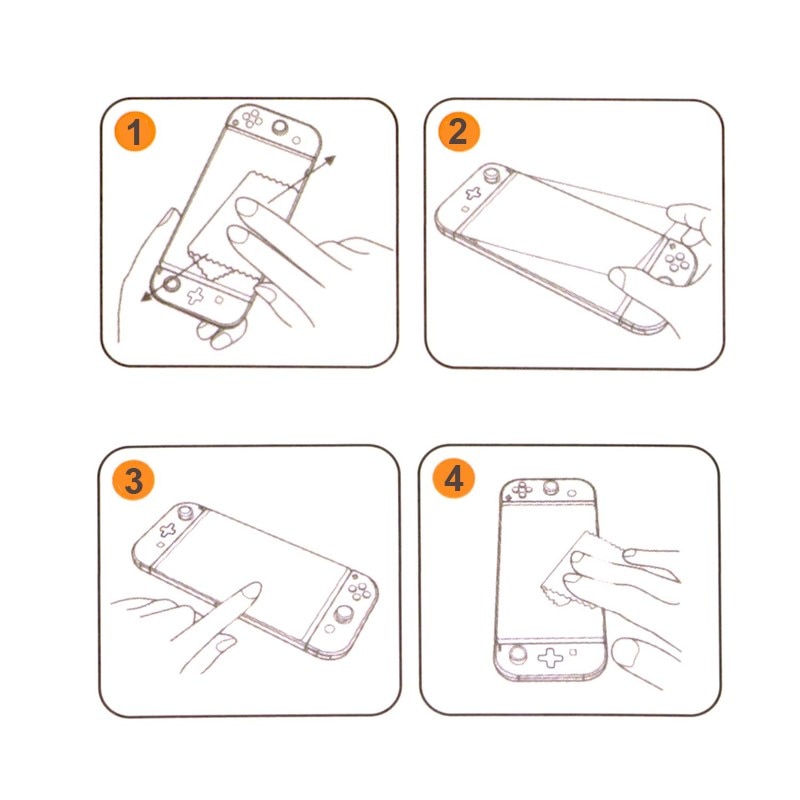 1

2

3

4