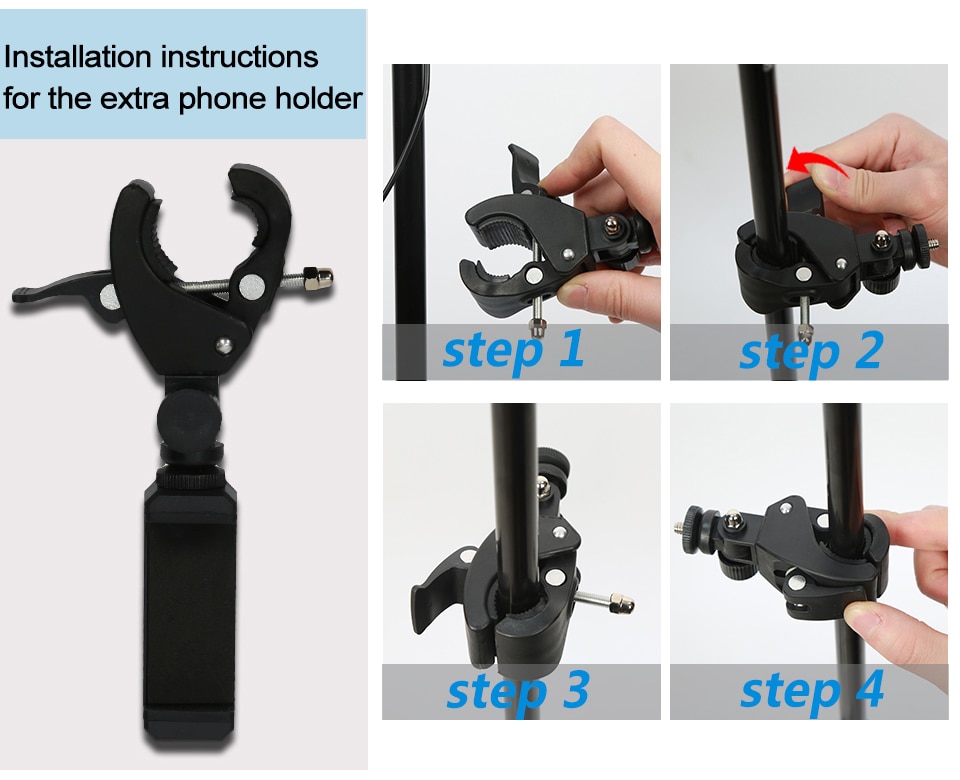 Installation instructions for the extra phone holder

step 1

step 2

step 3

step 4