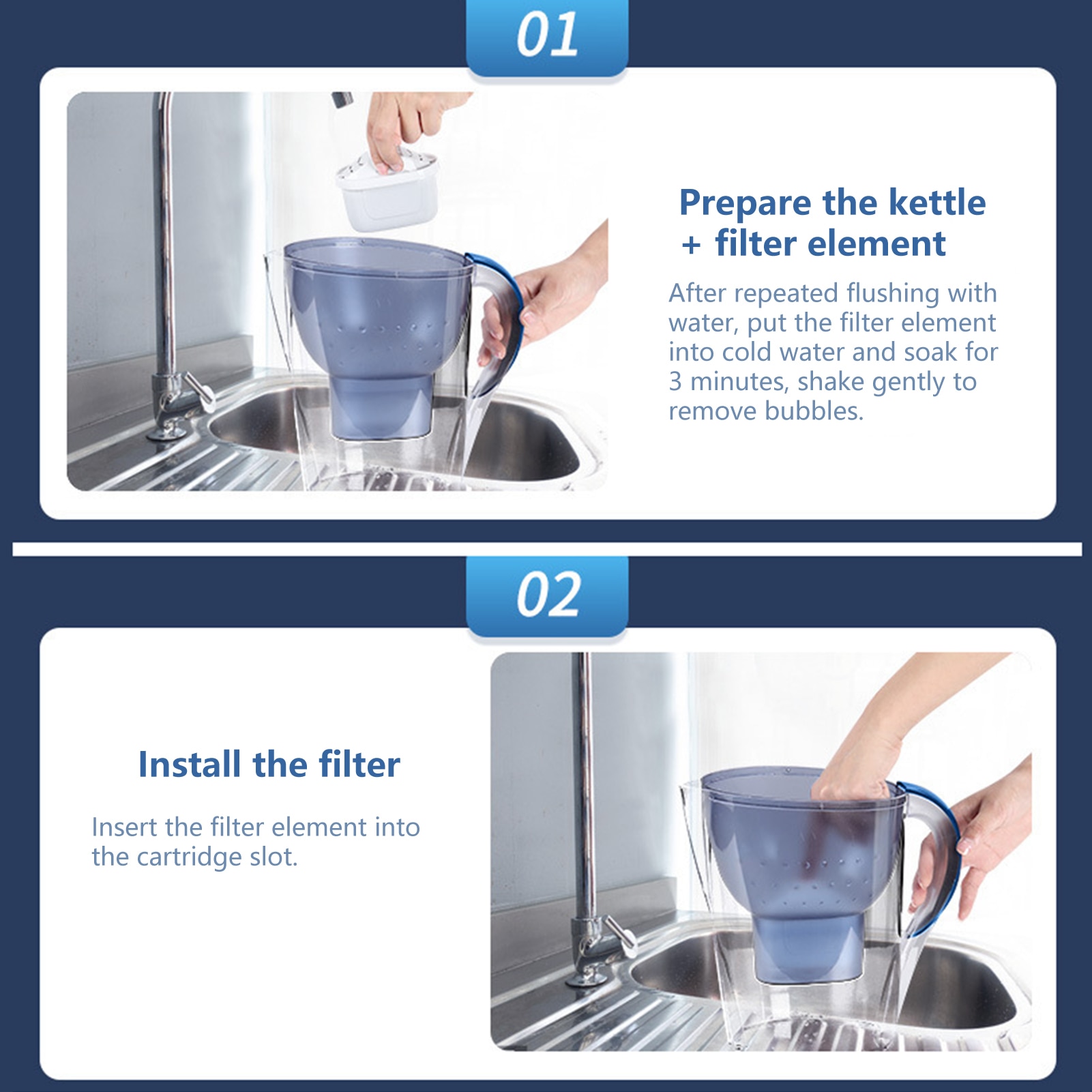 01

Prepare the kettle + filter element

After repeated flushing with water, put the filter element into cold water and soak for 3 minutes, shake gently to remove bubbles.

02

Install the filter

Insert the filter element into the cartridge slot.