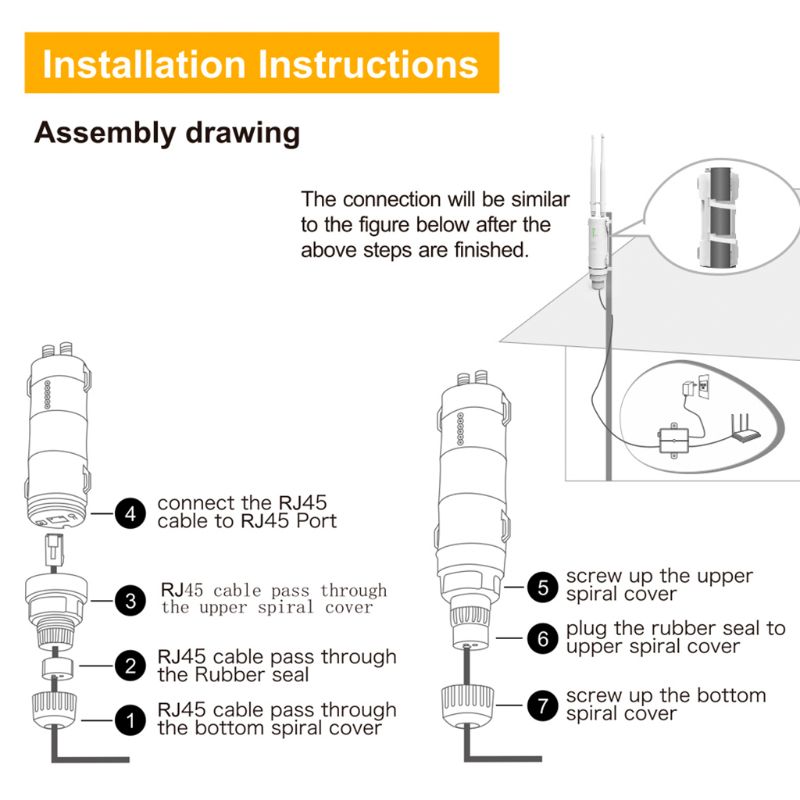 Installation Instructions

Assembly drawing

The connection will be similar to the figure below after the above steps are finished.

4 connect the RJ45 cable to RJ45 Port

3 RJ45 cable pass through the upper spiral cover

2 RJ45 cable pass through the Rubber seal

1 RJ45 cable pass through the bottom spiral cover

5 screw up the upper spiral cover

6 plug the rubber seal to upper spiral cover

7 screw up the bottom spiral cover