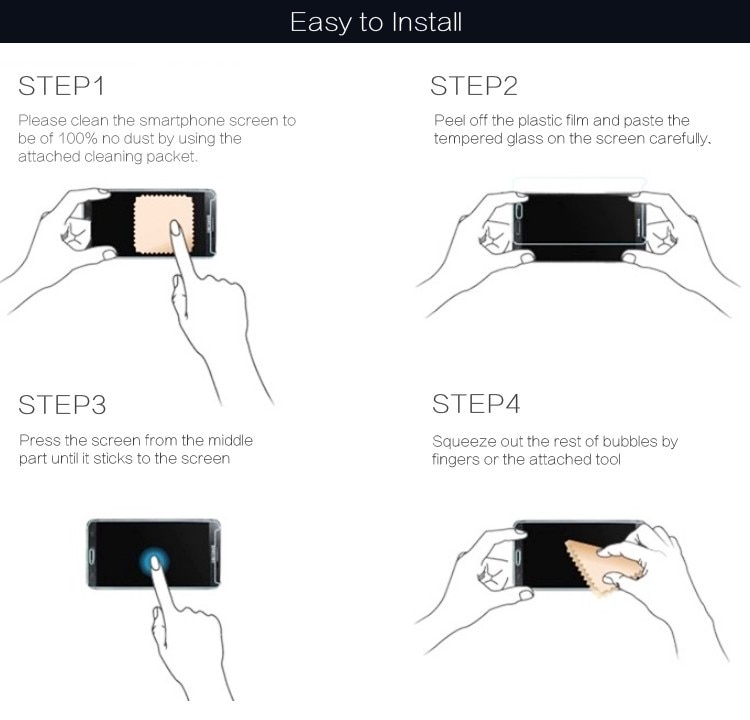 Easy to Install

STEP1

Please clean the smartphone screen to be of 100% no dust by using the attached cleaning packet.

STEP2

Peel off the plastic film and paste the tempered glass on the screen carefully.

STEP3

Press the screen from the middle part until it sticks to the screen

STEP4

Squeeze out the rest of bubbles by fingers or the attached tool