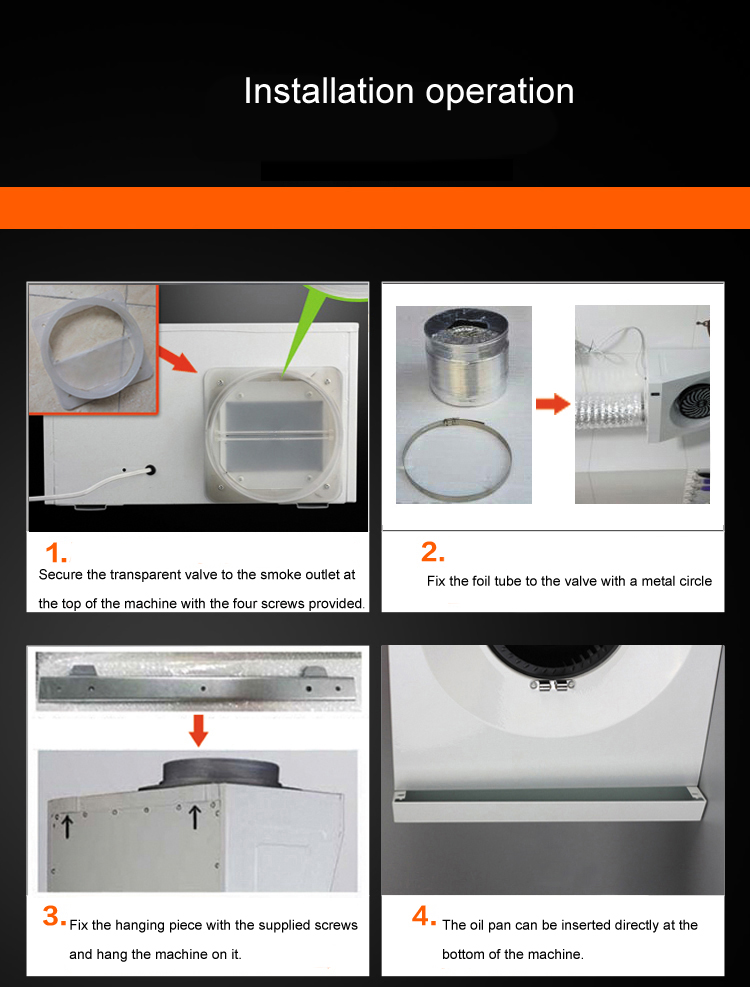 Installation operation

1.
Secure the transparent valve to the smoke outlet at the top of the machine with the four screws provided.

2.
Fix the foil tube to the valve with a metal circle

3. Fix the hanging piece with the supplied screws and hang the machine on it.

4. The oil pan can be inserted directly at the bottom of the machine.