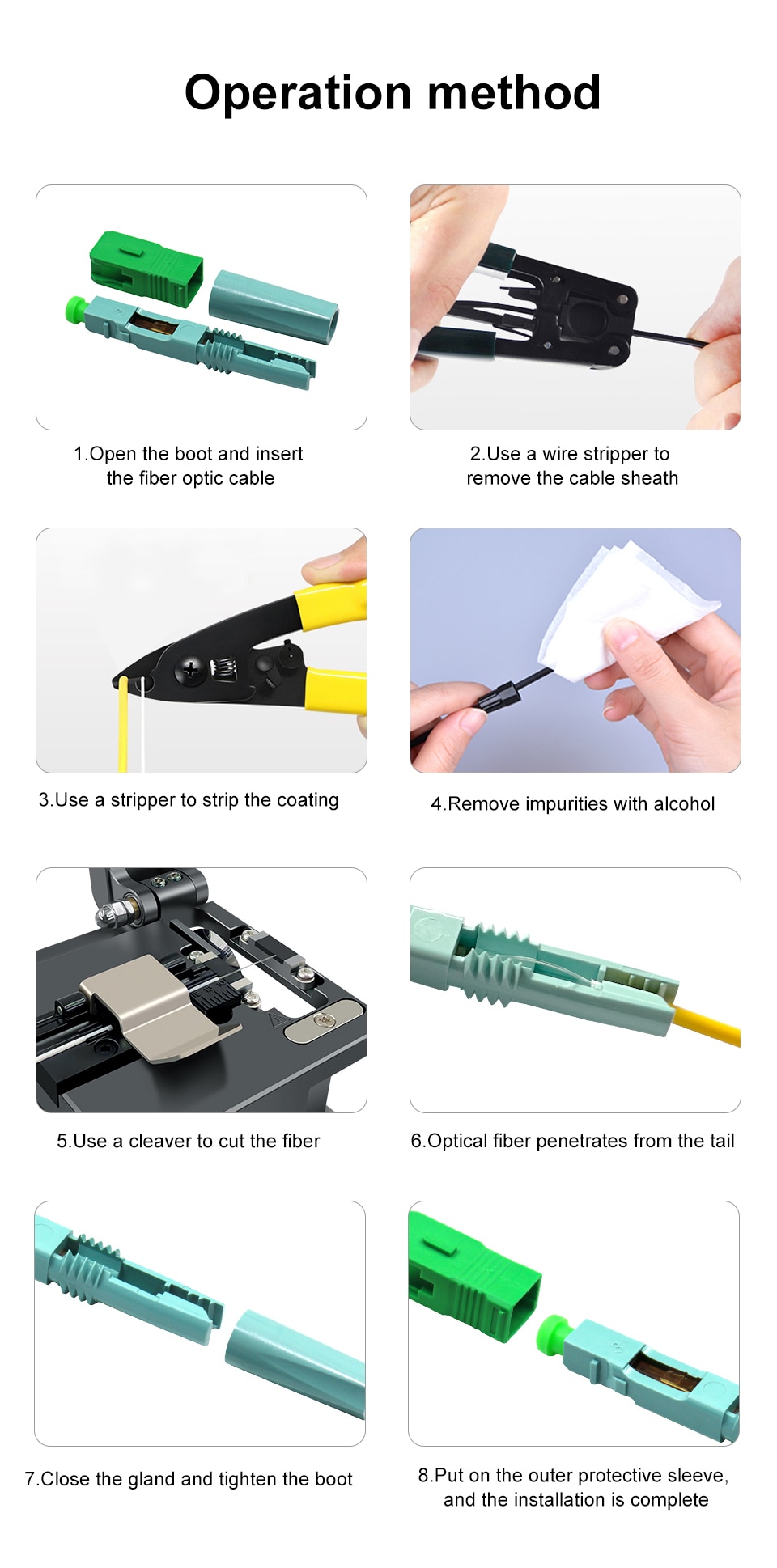 Operation method

1.Open the boot and insert the fiber optic cable

2.Use a wire stripper to remove the cable sheath

3.Use a stripper to strip the coating

4.Remove impurities with alcohol

5.Use a cleaver to cut the fiber

6.Optical fiber penetrates from the tail

7.Close the gland and tighten the boot

8.Put on the outer protective sleeve, and the installation is complete