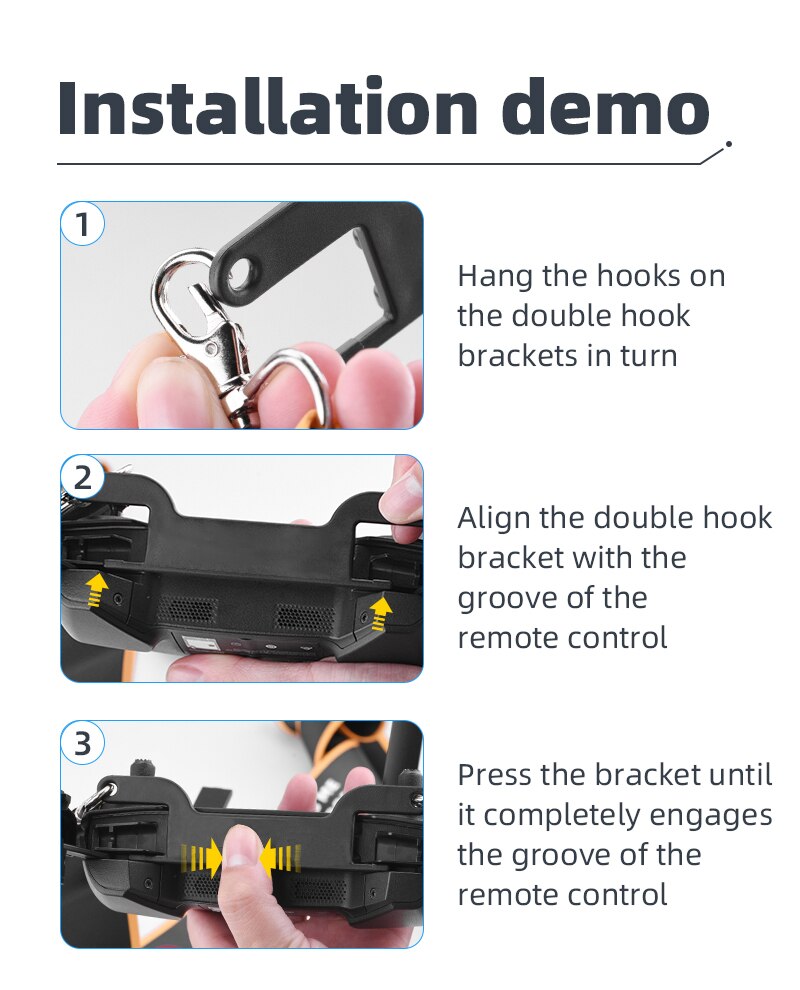 Installation demo

1

Hang the hooks on the double hook brackets in turn

2

Align the double hook bracket with the groove of the remote control

3

Press the bracket until it completely engages the groove of the remote control