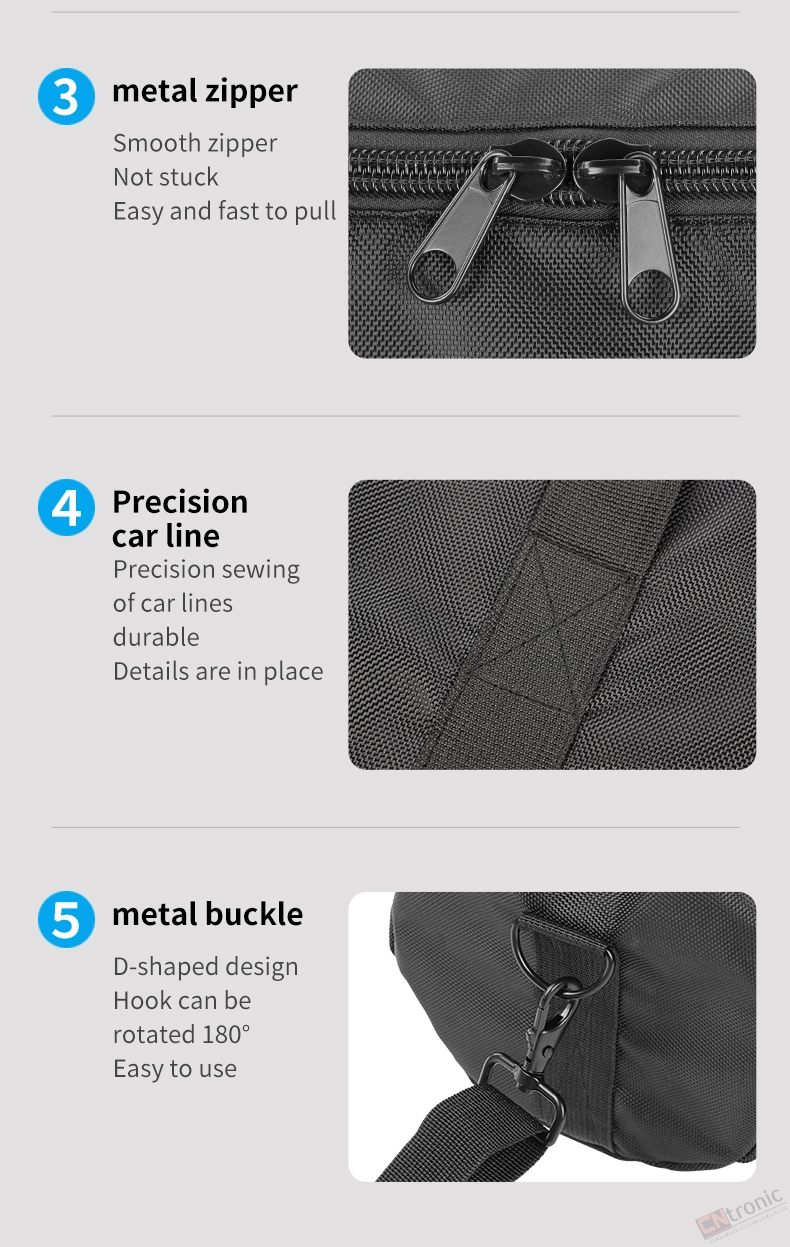 3 metal zipper

Smooth zipper
Not stuck
Easy and fast to pull

4 Precision car line

Precision sewing of car lines
durable
Details are in place

5 metal buckle

D-shaped design
Hook can be rotated 180°
Easy to use

CNtronic