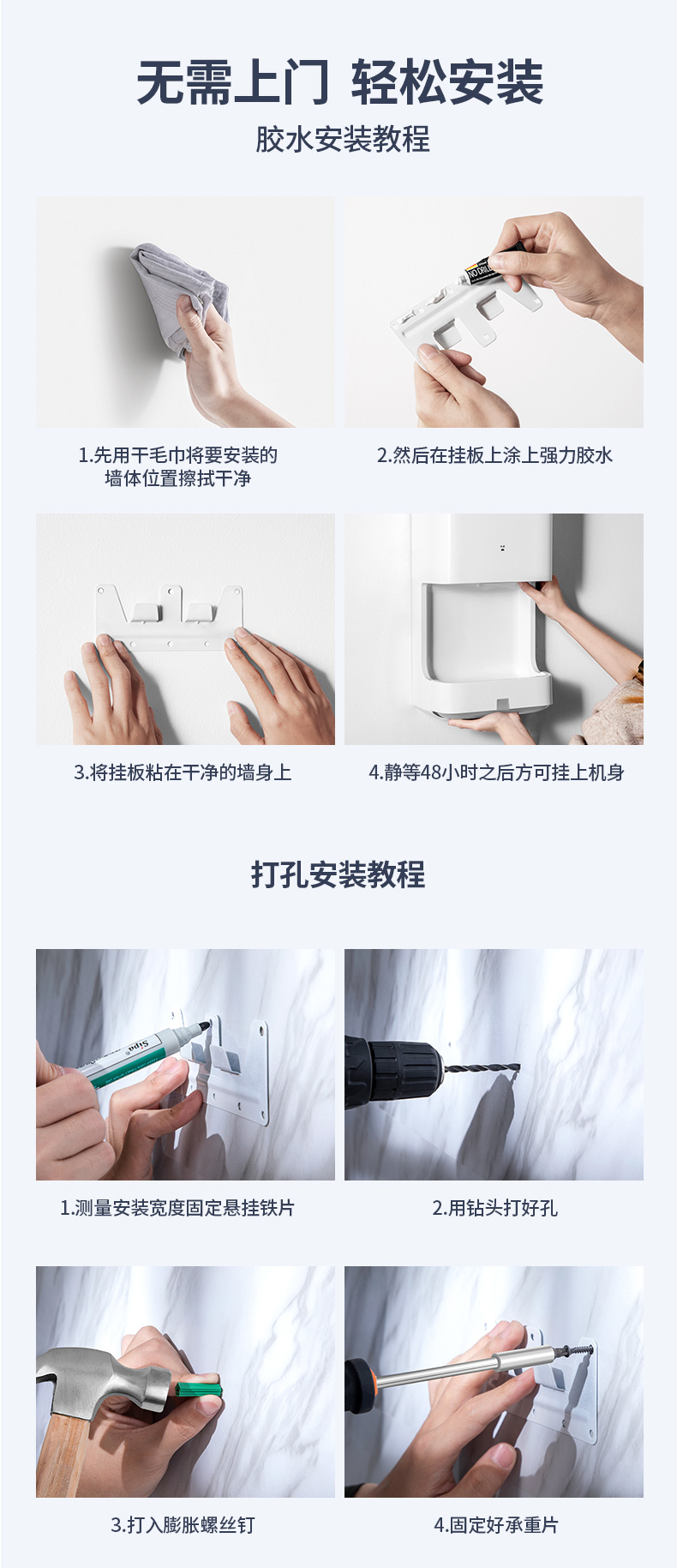 无需上门 轻松安装

胶水安装教程

NO DRILL

1.先用干毛巾将要安装的墙体位置擦拭干净

2.然后在挂板上涂上强力胶水

3.将挂板粘在干净的墙身上

4.静等48小时之后方可挂上机身

打孔安装教程

Sipa

1.测量安装宽度固定悬挂铁片

2.用钻头打好孔

3.打入膨胀螺丝钉

4.固定好承重片