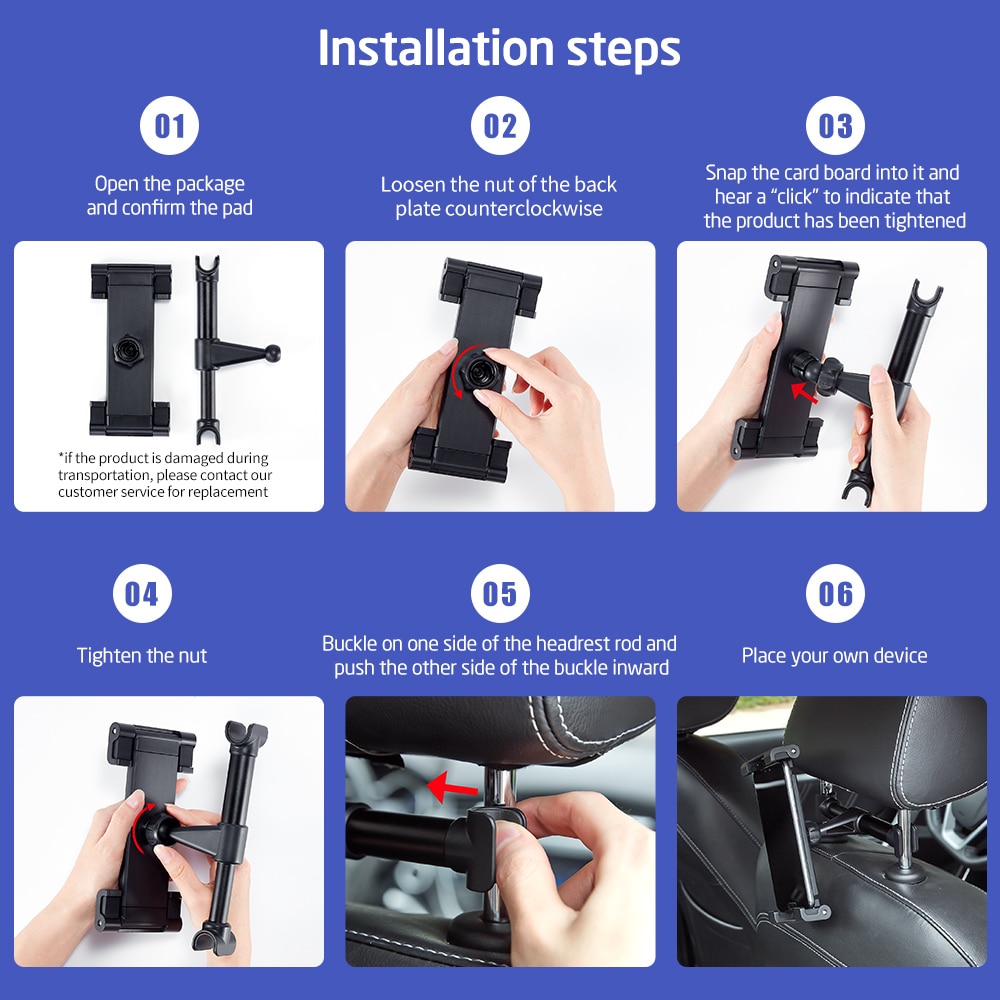 Installation steps

01

Open the package and confirm the pad

*if the product is damaged during transportation, please contact our customer service for replacement

02

Loosen the nut of the back plate counterclockwise

03

Snap the card board into it and hear a "click" to indicate that the product has been tightened

04

Tighten the nut

05

Buckle on one side of the headrest rod and push the other side of the buckle inward

06

Place your own device