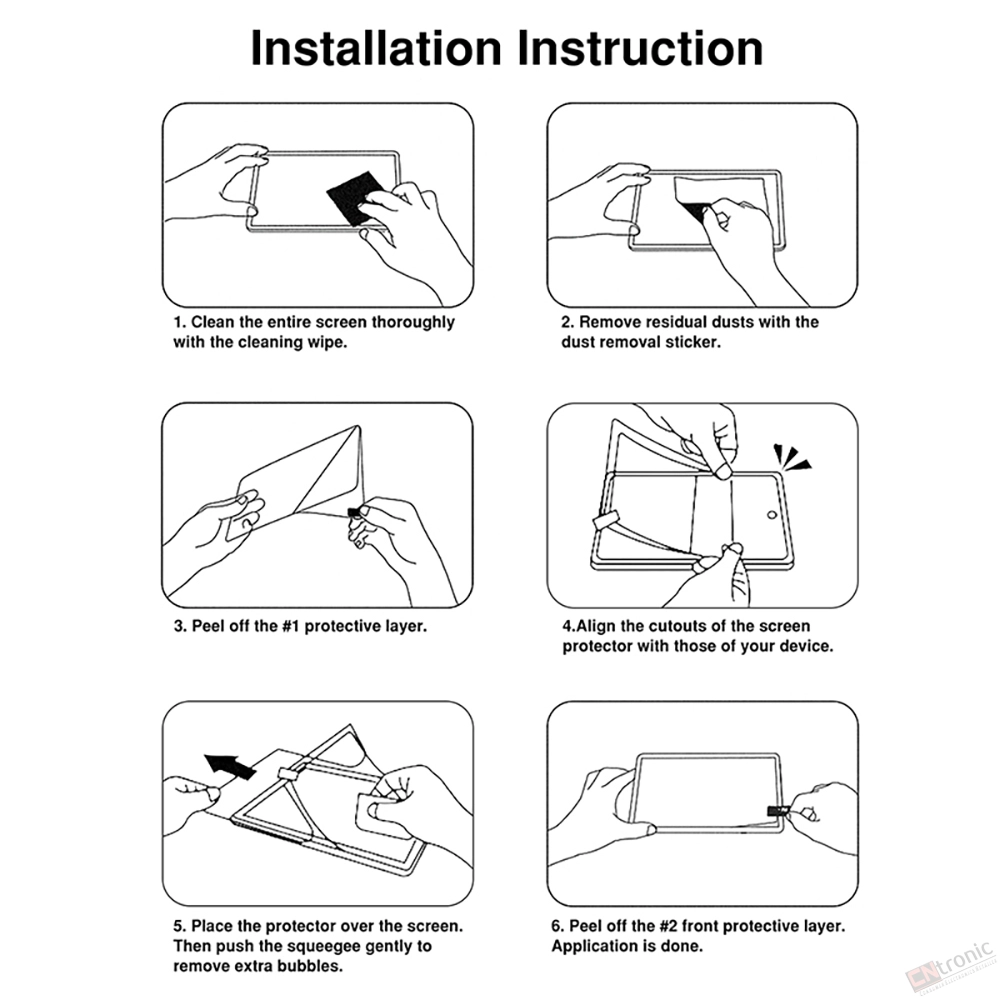 Installation Instruction

1. Clean the entire screen thoroughly with the cleaning wipe.

2. Remove residual dusts with the dust removal sticker.

3. Peel off the #1 protective layer.

4.Align the cutouts of the screen protector with those of your device.

5. Place the protector over the screen. Then push the squeegee gently to remove extra bubbles.

6. Peel off the #2 front protective layer. Application is done.

CNtronic