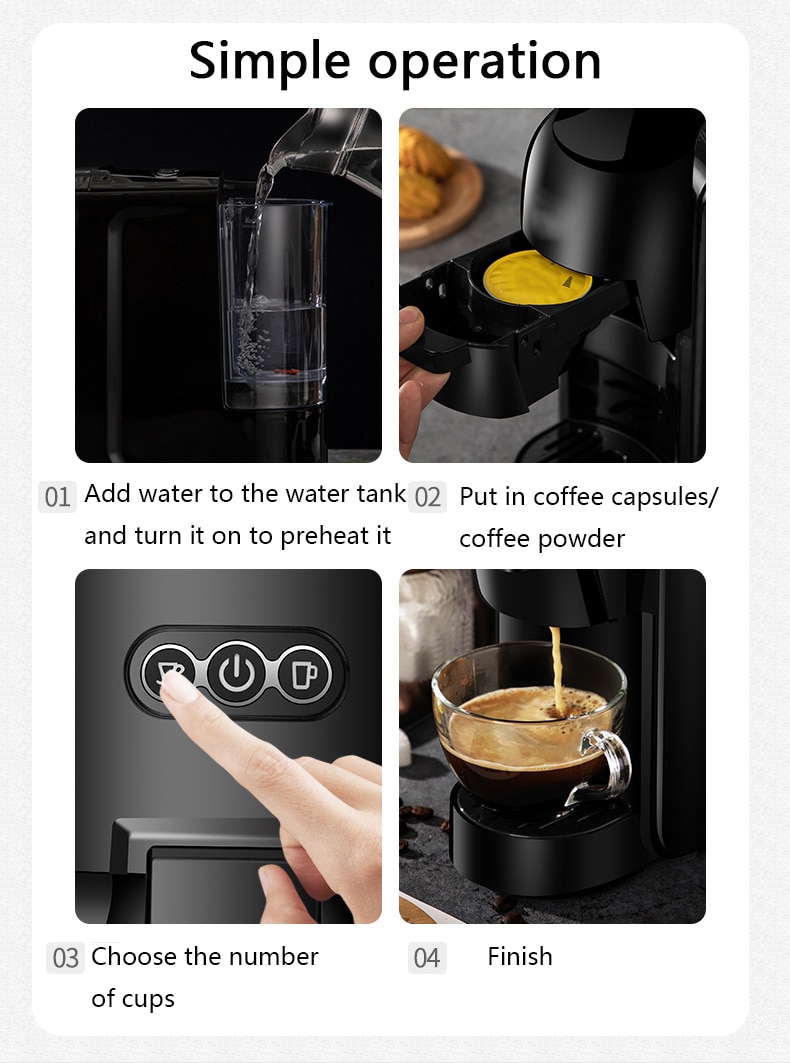 Simple operation

01 Add water to the water tank and turn it on to preheat it

02 Put in coffee capsules/ coffee powder

03 Choose the number of cups

04 Finish