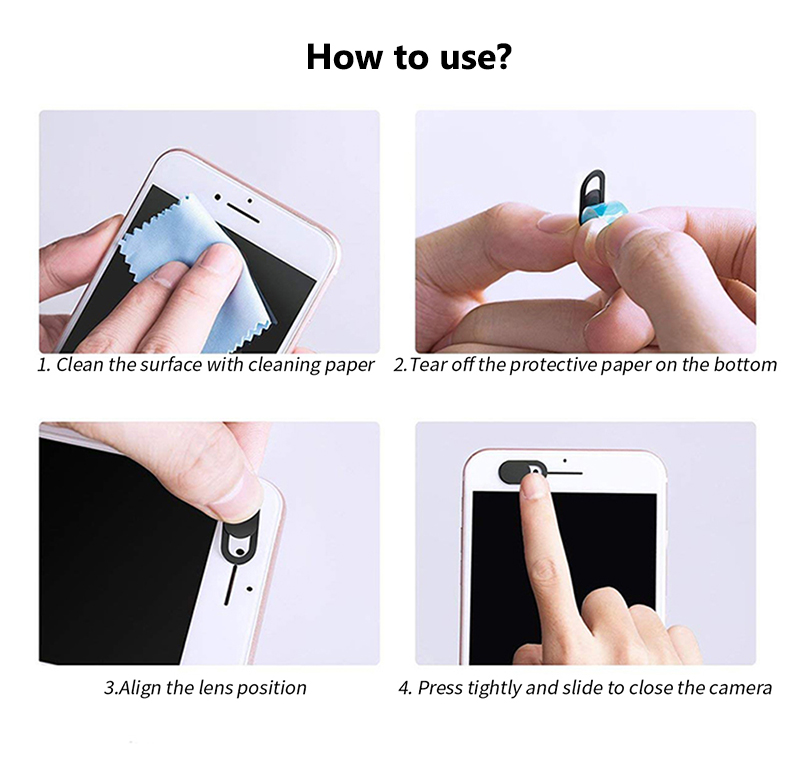 How to use?

1. Clean the surface with cleaning paper

2.Tear off the protective paper on the bottom

3.Align the lens position

4. Press tightly and slide to close the camera