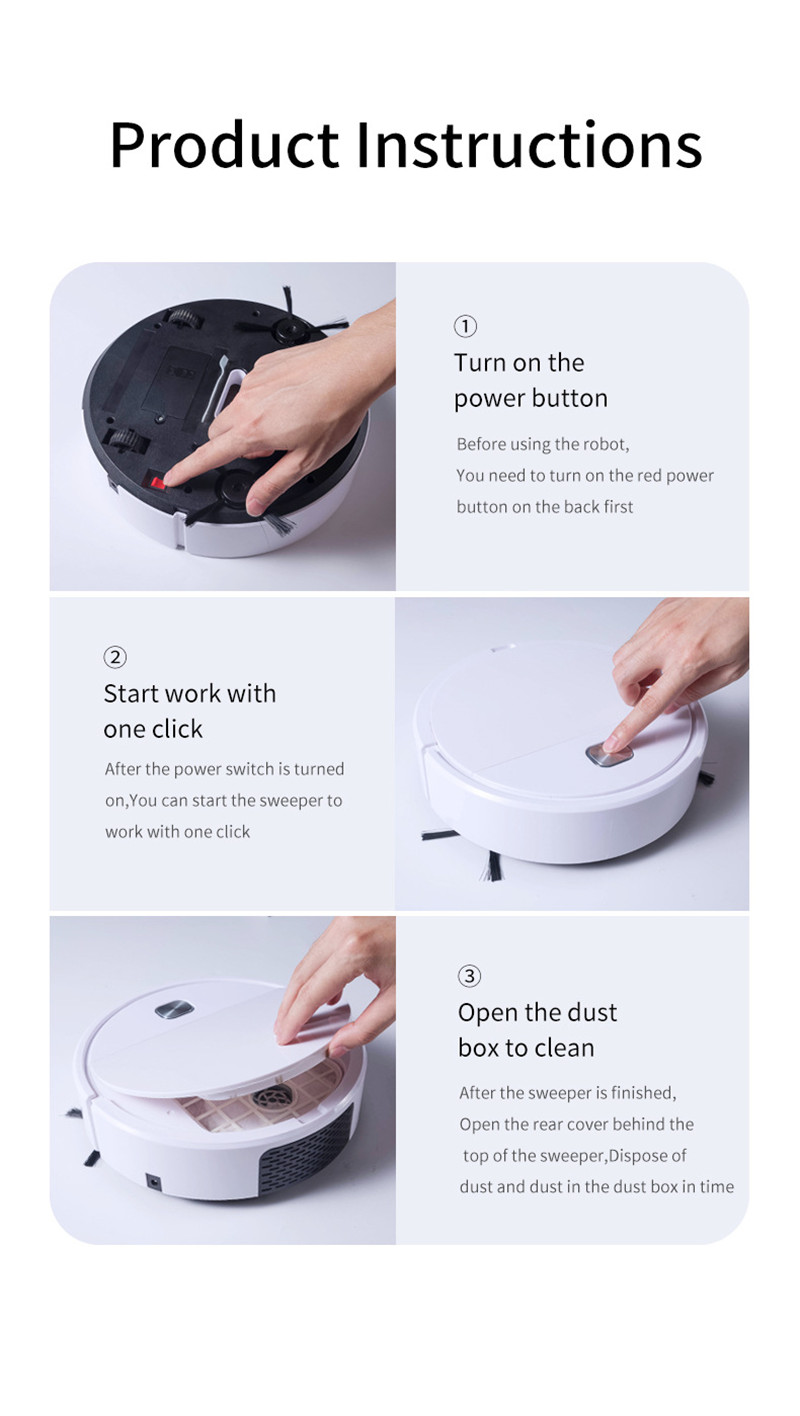 Product Instructions

①
Turn on the power button

Before using the robot, You need to turn on the red power button on the back first

②
Start work with one click

After the power switch is turned on,You can start the sweeper to work with one click

③
Open the dust box to clean

After the sweeper is finished, Open the rear cover behind the top of the sweeper,Dispose of dust and dust in the dust box in time