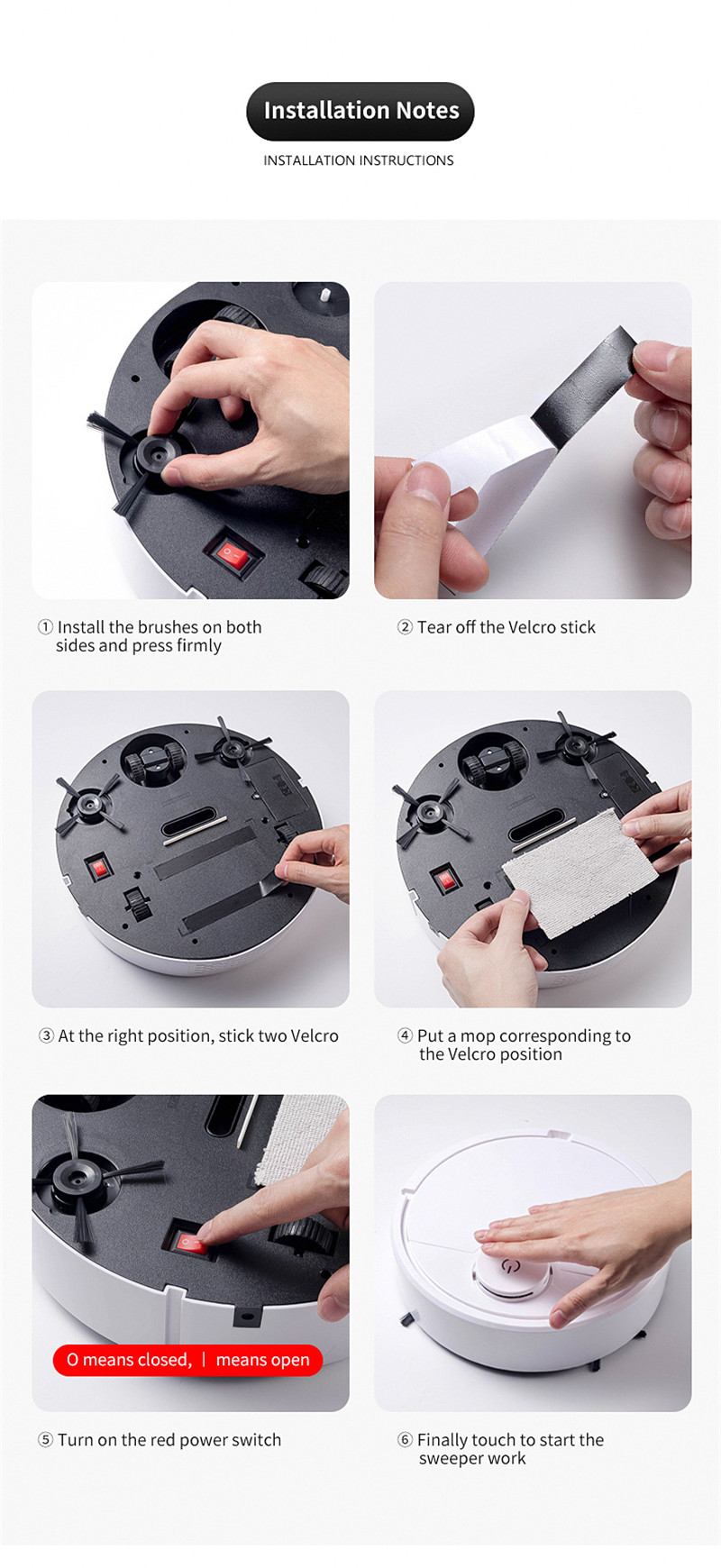 Installation Notes

INSTALLATION INSTRUCTIONS

① Install the brushes on both sides and press firmly

② Tear off the Velcro stick

③ At the right position, stick two Velcro

④ Put a mop corresponding to the Velcro position

O means closed, | means open

⑤ Turn on the red power switch

⑥ Finally touch to start the sweeper work