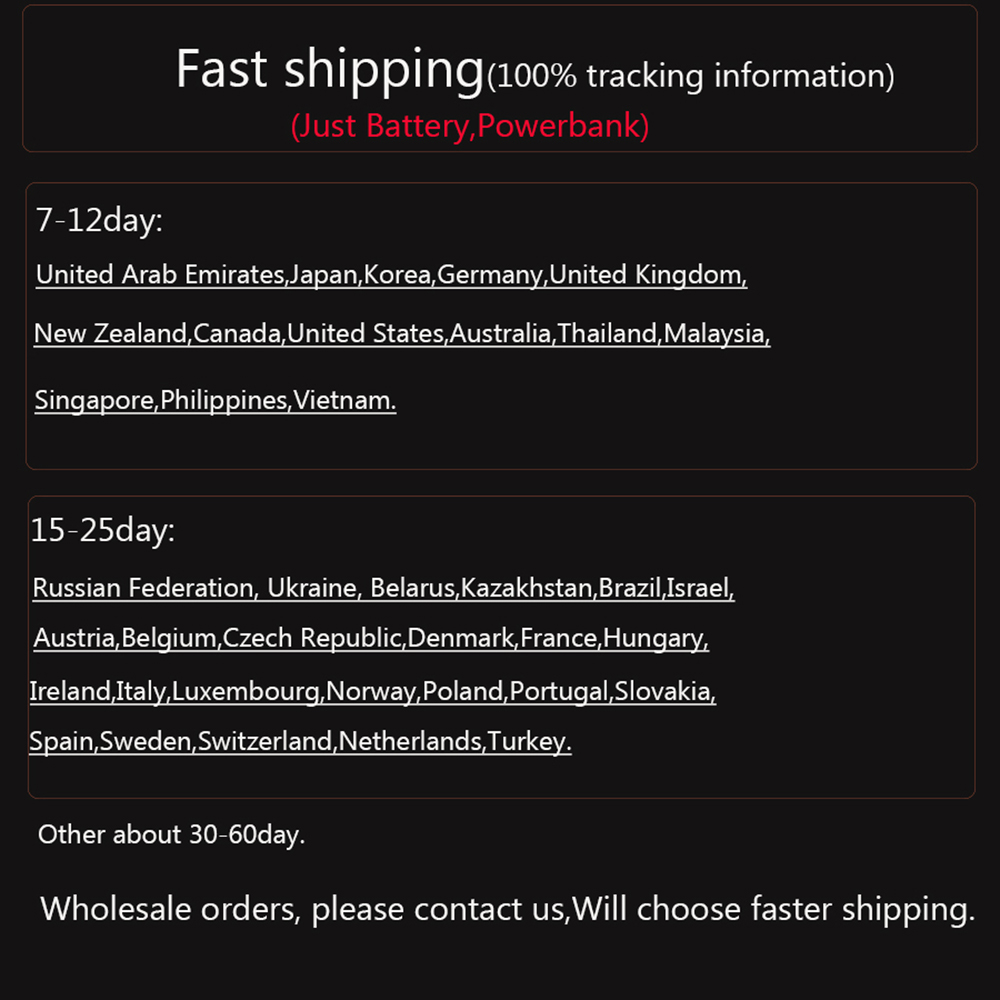 Fast shipping(100% tracking information)
(Just Battery,Powerbank)

7-12day:
United Arab Emirates,Japan,Korea,Germany,United Kingdom,
New Zealand,Canada,United States,Australia,Thailand,Malaysia,
Singapore,Philippines,Vietnam.

15-25day:
Russian Federation, Ukraine, Belarus,Kazakhstan,Brazil,Israel,
Austria,Belgium,Czech Republic,Denmark,France,Hungary,
Ireland,Italy,Luxembourg,Norway,Poland,Portugal,Slovakia,
Spain,Sweden,Switzerland,Netherlands,Turkey.

Other about 30-60day.

Wholesale orders, please contact us,Will choose faster shipping.