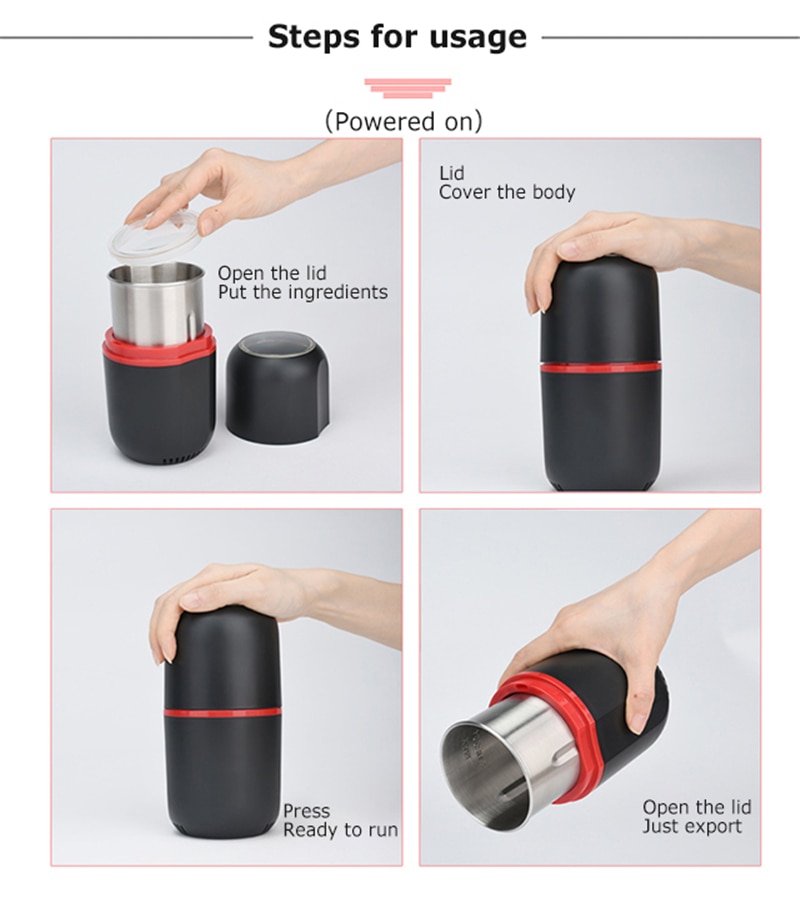 Steps for usage

(Powered on)

Open the lid
Put the ingredients

Lid
Cover the body

Press
Ready to run

Open the lid
Just export