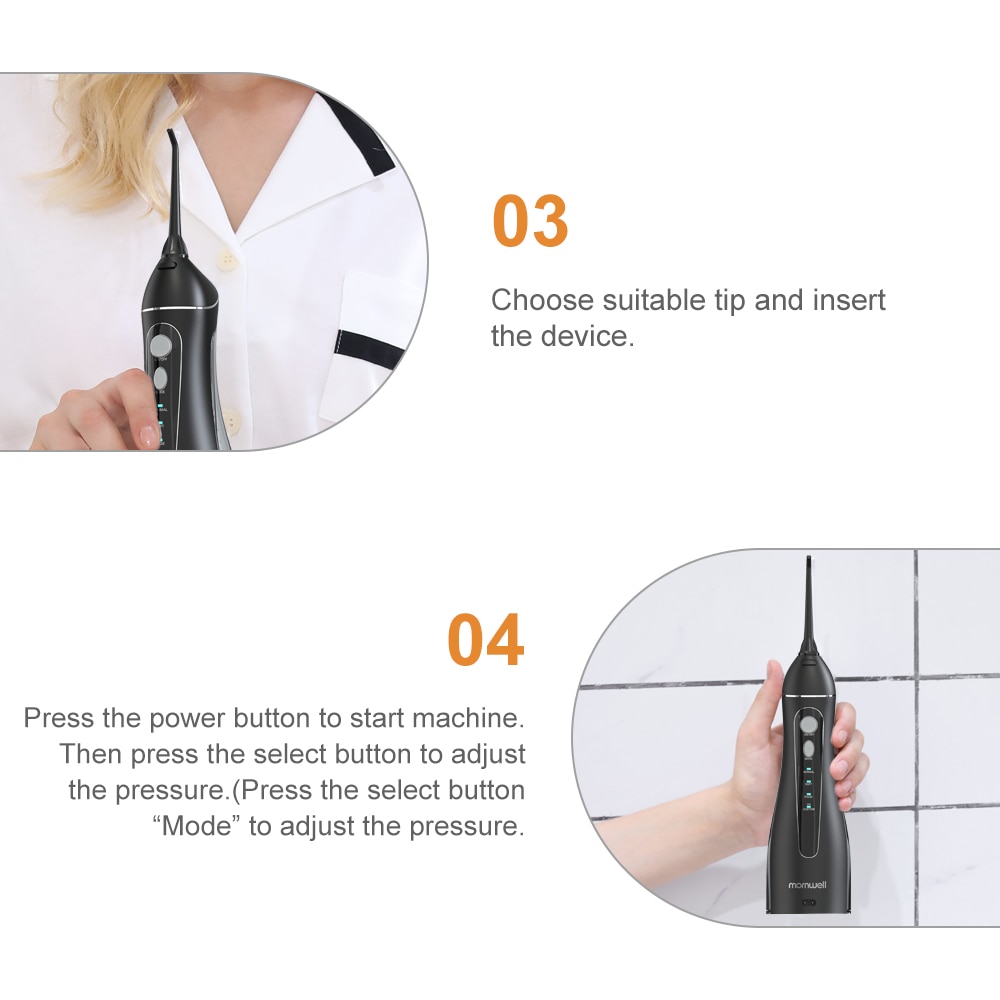 03

Choose suitable tip and insert the device.

04

Press the power button to start machine. Then press the select button to adjust the pressure.(Press the select button “Mode” to adjust the pressure.

mornwell