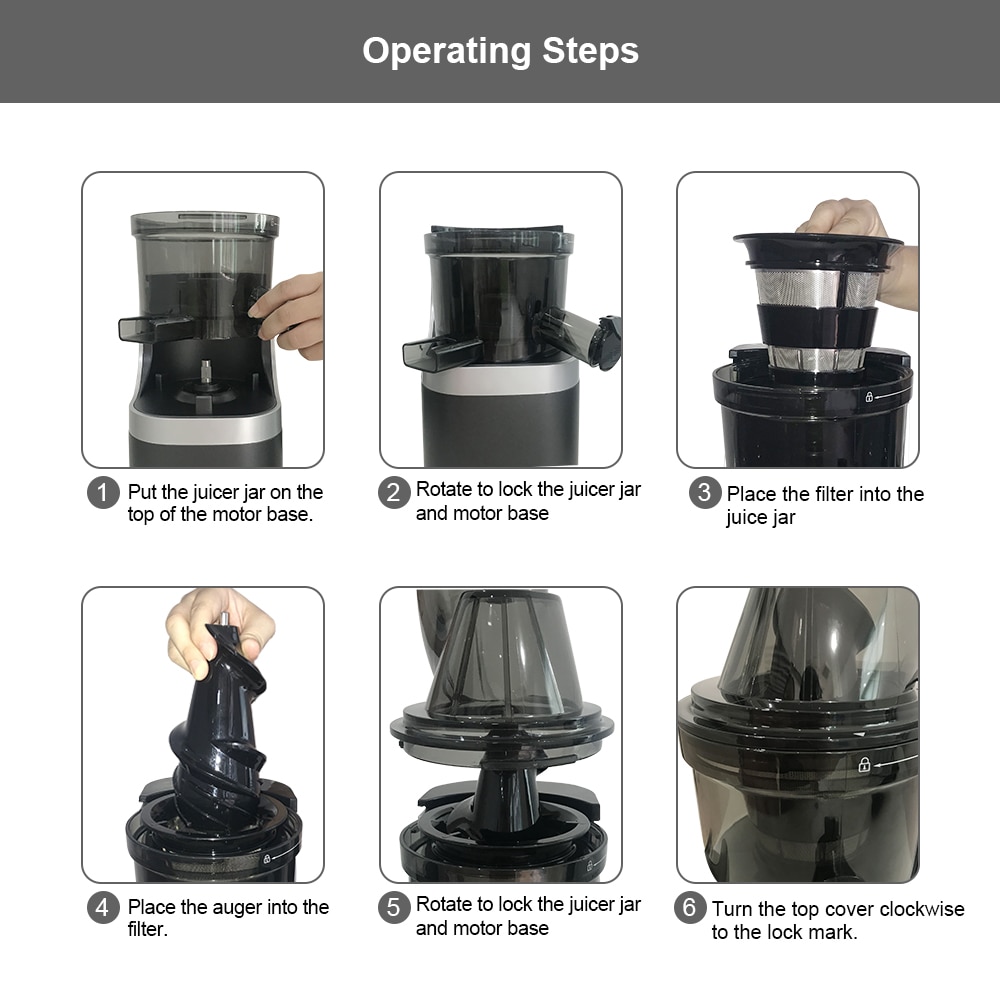 Operating Steps

1 Put the juicer jar on the top of the motor base.

2 Rotate to lock the juicer jar and motor base

3 Place the filter into the juice jar

4 Place the auger into the filter.

5 Rotate to lock the juicer jar and motor base

6 Turn the top cover clockwise to the lock mark.