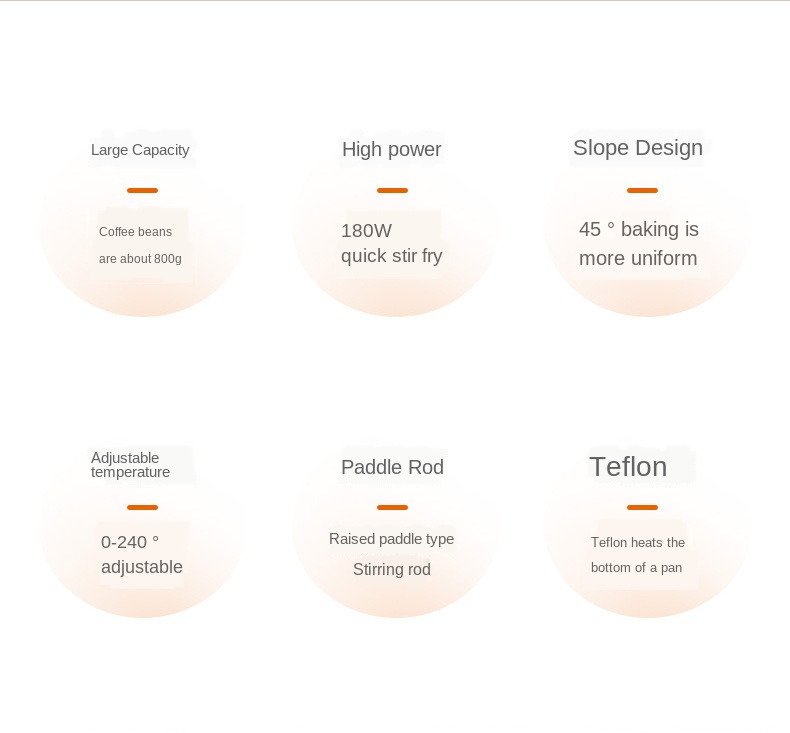 Large Capacity

Coffee beans are about 800g

High power

180W
quick stir fry

Slope Design

45 ° baking is more uniform

Adjustable temperature

0-240 °
adjustable

Paddle Rod

Raised paddle type
Stirring rod

Teflon

Teflon heats the bottom of a pan