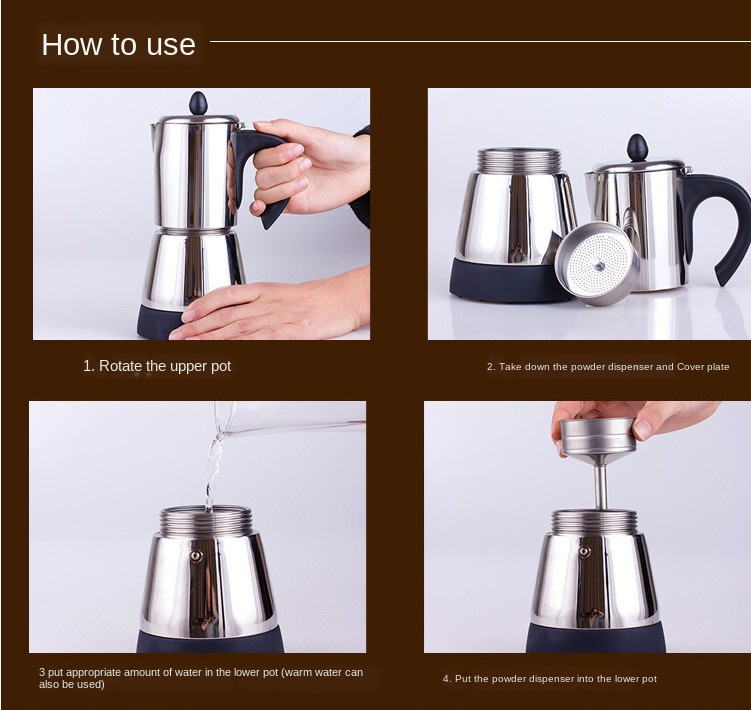 How to use

1. Rotate the upper pot

2. Take down the powder dispenser and Cover plate

3 put appropriate amount of water in the lower pot (warm water can also be used)

4. Put the powder dispenser into the lower pot