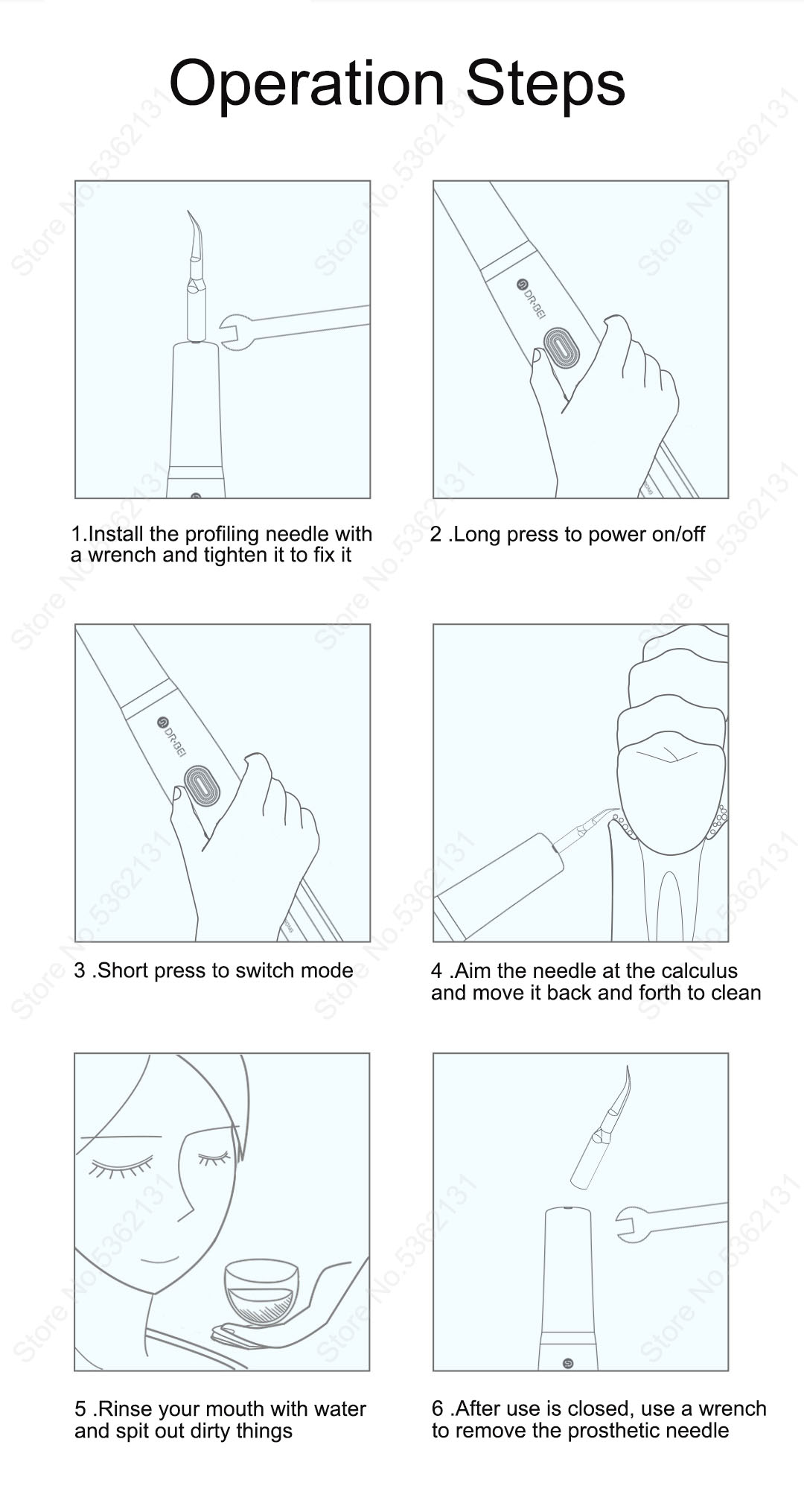 Operation Steps

DR·BEI

1.Install the profiling needle with a wrench and tighten it to fix it

2 .Long press to power on/off

DR·BEI

3 .Short press to switch mode

4 .Aim the needle at the calculus and move it back and forth to clean

5 .Rinse your mouth with water and spit out dirty things

6 .After use is closed, use a wrench to remove the prosthetic needle

Store No.5362131